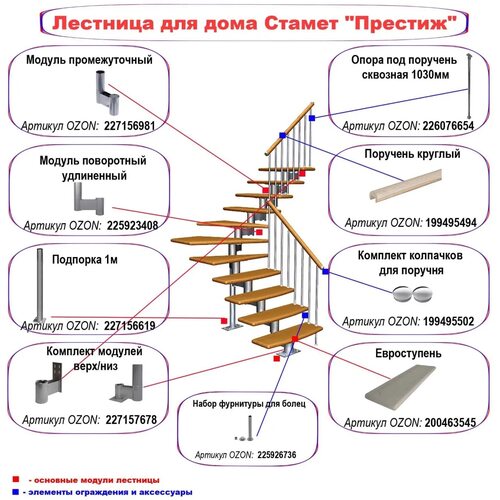 Лестница для дома Стамет "Престиж"

Модуль промежуточный

Артикул OZON: 227156981

Модуль поворотный удлиненный

Артикул OZON: 225923408

Подпорка 1м

Артикул OZON: 227156619

Комплект модулей верх/низ

Артикул OZON: 227157678

Набор фурнитуры для болец

Артикул OZON: 225926736

Опора под поручень сквозная 1030мм

Артикул OZON: 226076654

Поручень круглый

Артикул OZON: 199495494

Комплект колпачков для поручня

Артикул OZON: 199495502

Евроступень

Артикул OZON: 200463545

- основные модули лестницы

- элементы ограждения и аксессуары