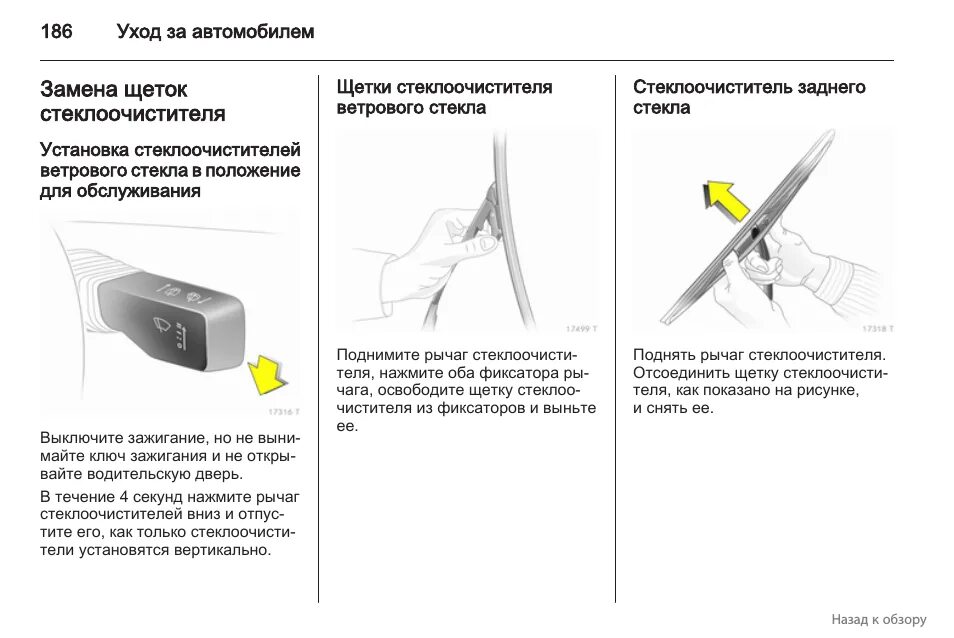 186 Уход за автомобилем

Замена щеток стеклоочистителя

Установка стеклоочистителей ветрового стекла в положение для обслуживания

17316 T

Выключите зажигание, но не вынимайте ключ зажигания и не открывайте водительскую дверь.

В течение 4 секунд нажмите рычаг стеклоочистителей вниз и отпустите его, как только стеклоочистители установятся вертикально.

Щетки стеклоочистителя ветрового стекла

17499 T

Поднимите рычаг стеклоочистителя, нажмите оба фиксатора рычага, освободите щетку стеклоочистителя из фиксаторов и выньте ее.

Стеклоочиститель заднего стекла

17318 T

Поднять рычаг стеклоочистителя. Отсоединить щетку стеклоочистителя, как показано на рисунке, и снять ее.

Назад к обзору