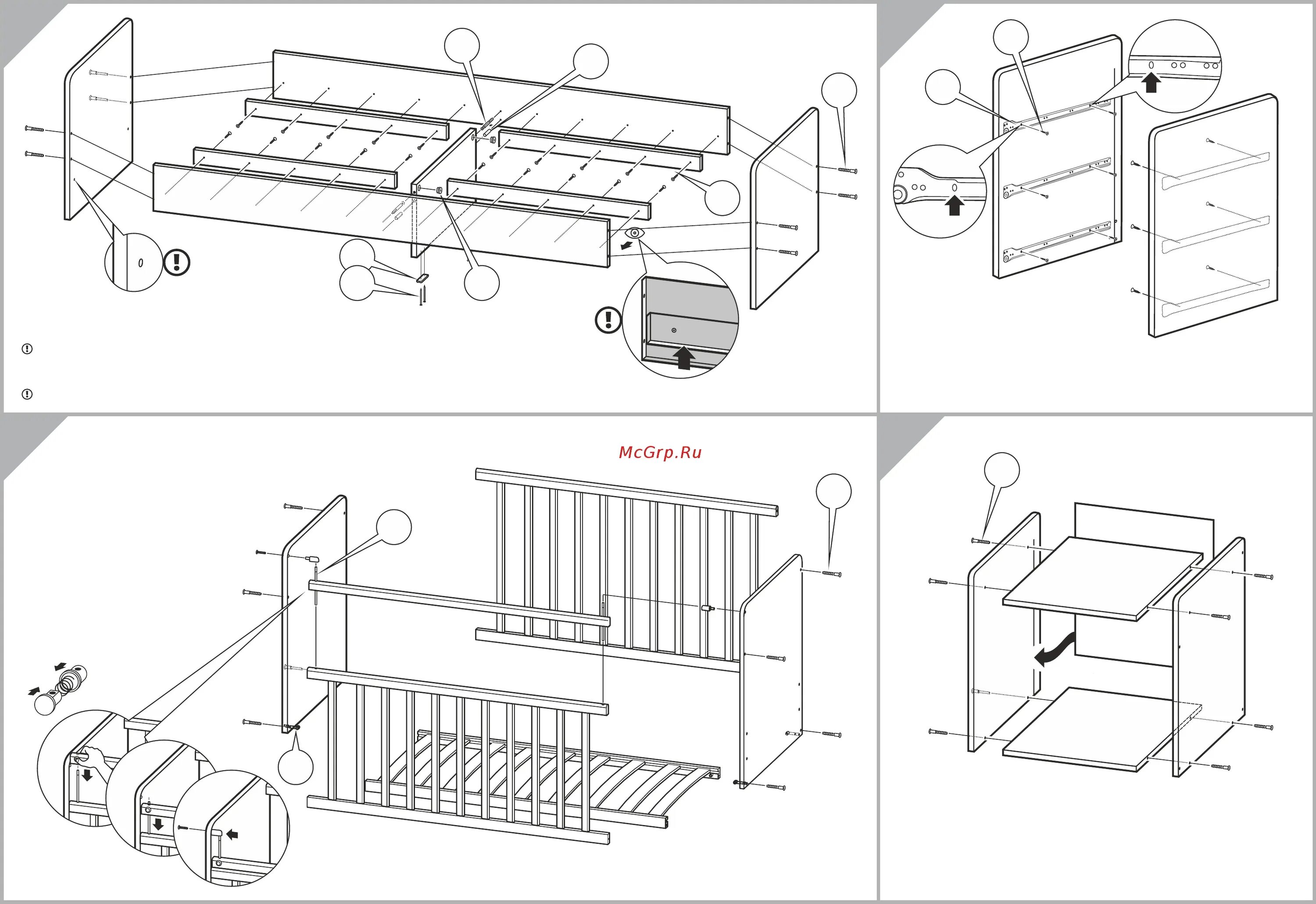 McGrp.Ru