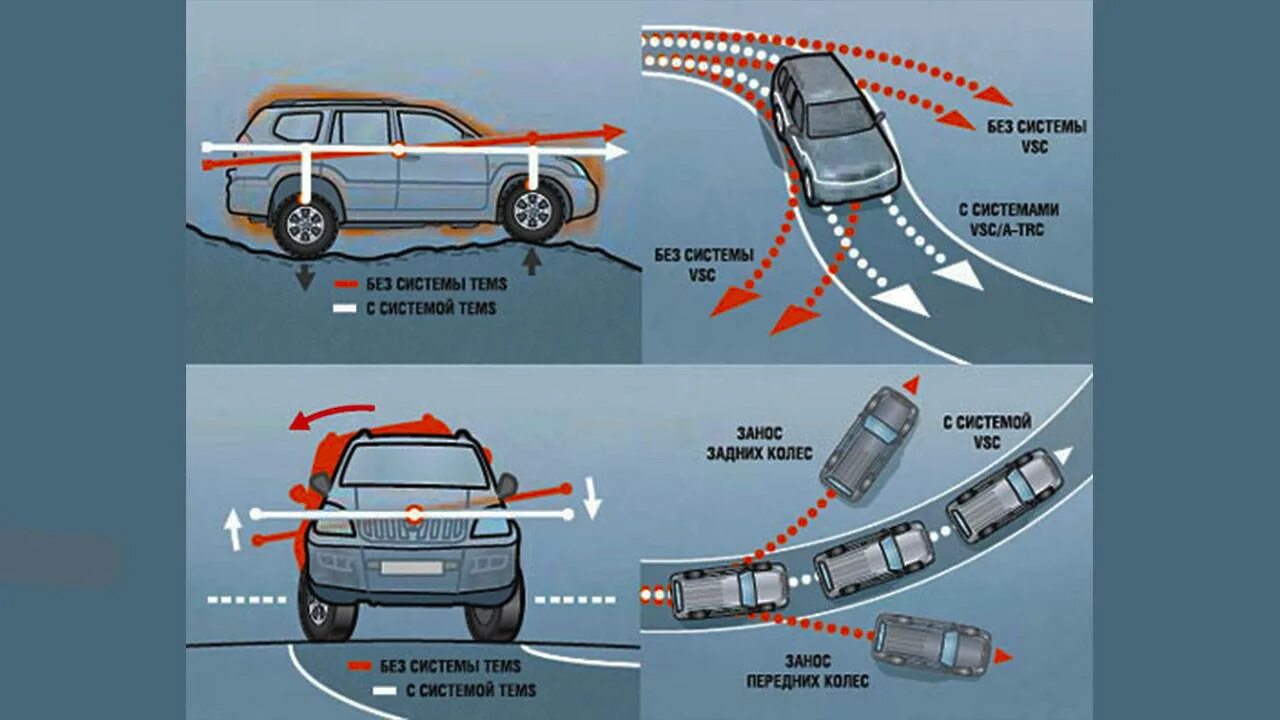 БЕЗ СИСТЕМЫ TEMS
С СИСТЕМОЙ TEMS

БЕЗ СИСТЕМЫ VSC

С СИСТЕМАМИ VSC/A-TRC

БЕЗ СИСТЕМЫ VSC

БЕЗ СИСТЕМЫ TEMS
С СИСТЕМОЙ TEMS

ЗАНОС ЗАДНИХ КОЛЕС

С СИСТЕМОЙ VSC

ЗАНОС ПЕРЕДНИХ КОЛЕС