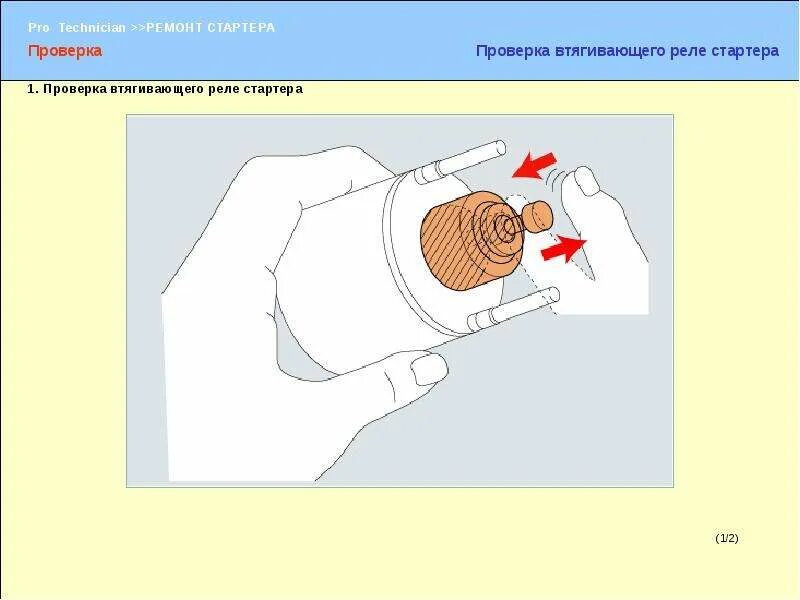 Pro Technician >>РЕМОНТ СТАРТЕРА

Проверка

Проверка втягивающего реле стартера

1. Проверка втягивающего реле стартера

(1/2)