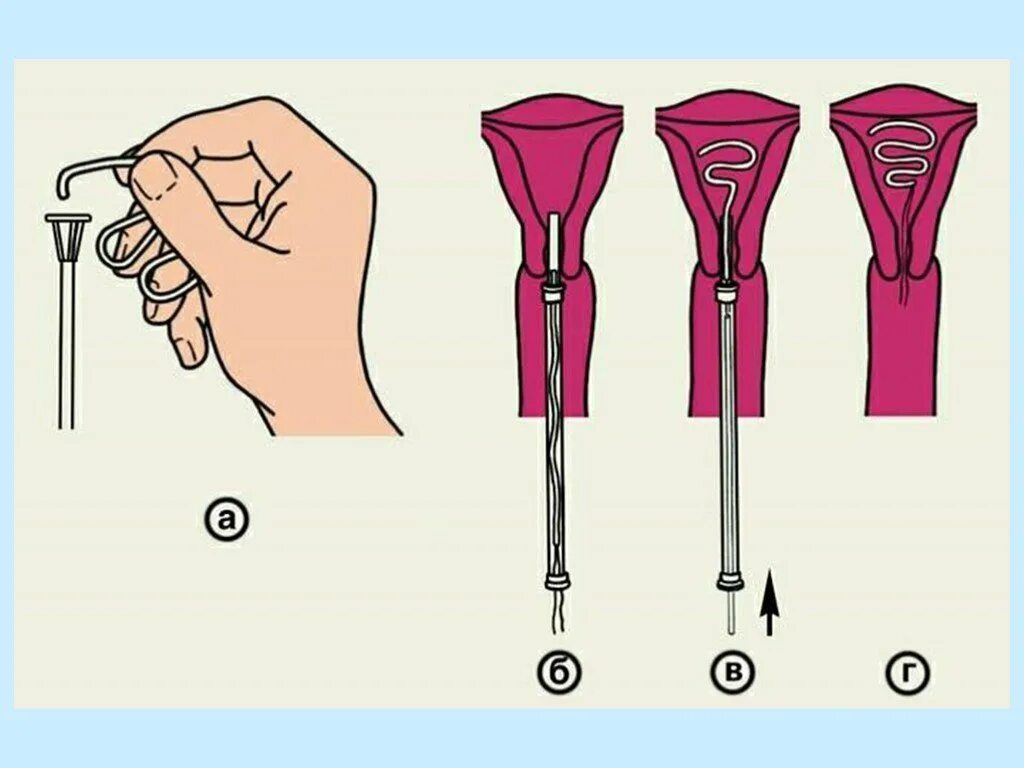 а
б
в
г