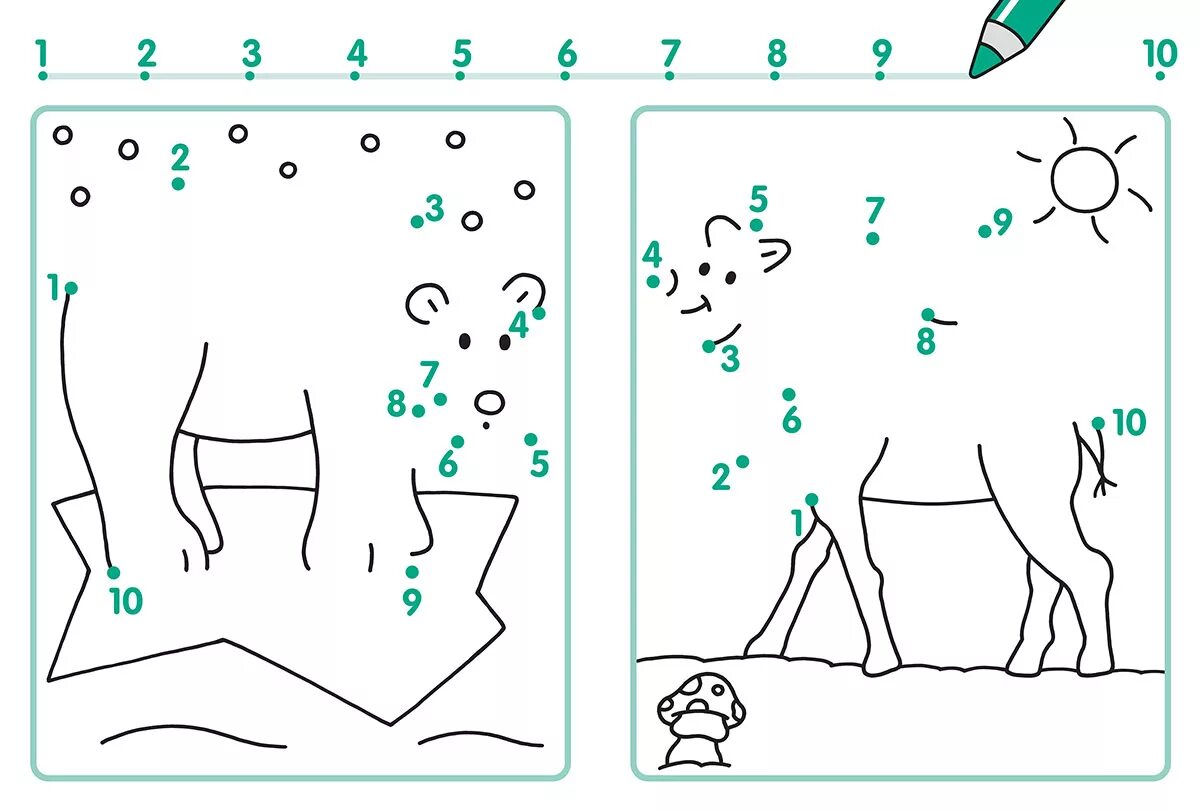 1 2 3 4 5 6 7 8 9 10

2
3
1
4
7
8
6
5
10
9

5
7
9
4
8
3
6
10
2
1