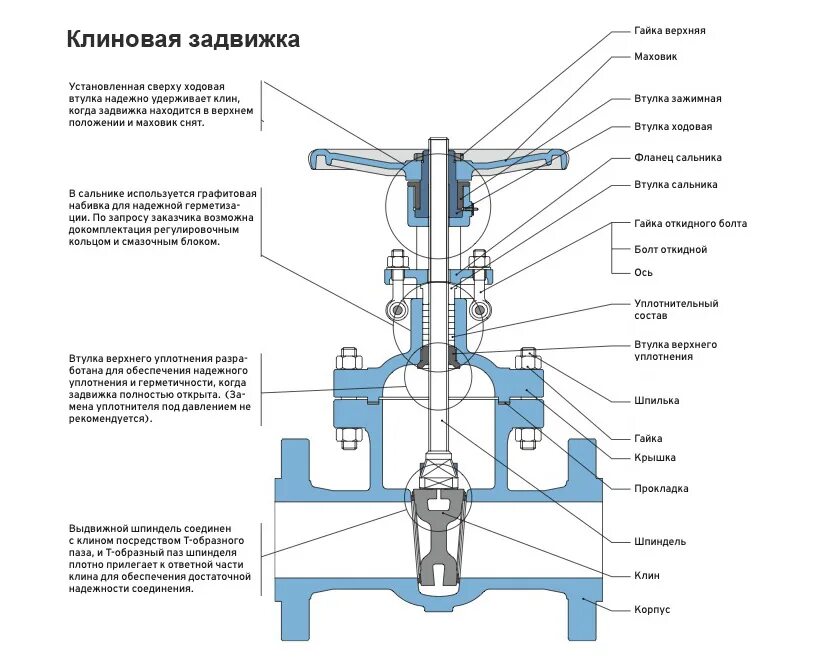 Клиновая задвижка

Установленная сверху ходовая втулка надежно удерживает клин, когда задвижка находится в верхнем положении и маховик снят.

В сальнике используется графитовая набивка для надежной герметизации. По запросу заказчика возможна докомплектация регулировочным кольцом и смазочным блоком.

Втулка верхнего уплотнения разработана для обеспечения надежного уплотнения и герметичности, когда задвижка полностью открыта. (Замена уплотнителя под давлением не рекомендуется).

Выдвижной шпиндель соединен с клином посредством Т-образного паза, и Т-образный паз шпинделя плотно прилегает к ответной части клина для обеспечения достаточной надежности соединения.

Гайка верхняя

Маховик

Втулка зажимная

Втулка ходовая

Фланец сальника

Втулка сальника

Гайка откидного болта

Болт откидной

Ось

Уплотнительный состав

Втулка верхнего уплотнения

Шпилька

Гайка

Крышка

Прокладка

Шпиндель

Клин

Корпус