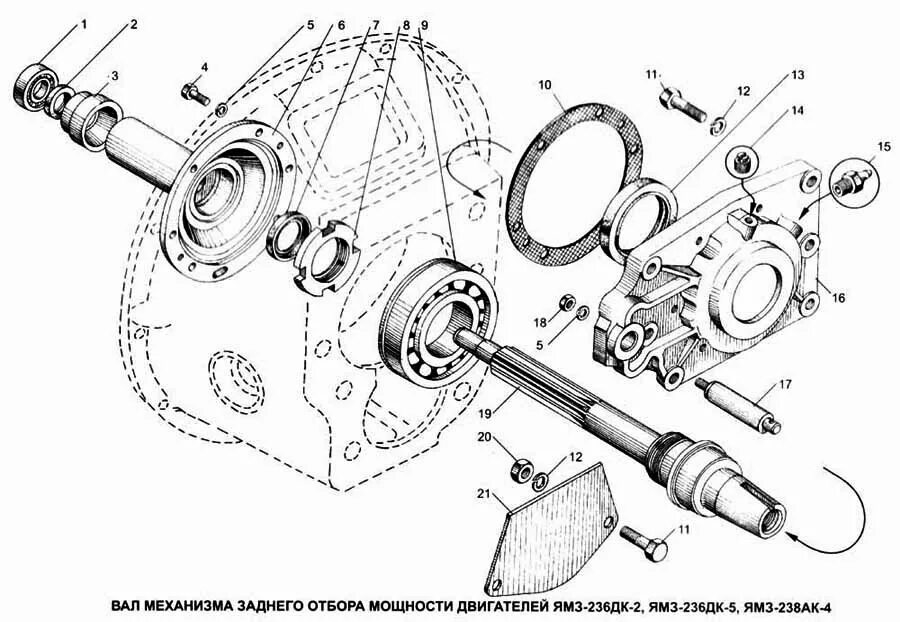 1 2 3 4 5 6 7 8 9 10 11 12 13 14 15 16 17 18 5 19 20 12 21 11

ВАЛ МЕХАНИЗМА ЗАДНЕГО ОТБОРА МОЩНОСТИ ДВИГАТЕЛЕЙ ЯМЗ-236ДК-2, ЯМЗ-236ДК-5, ЯМЗ-238АК-4