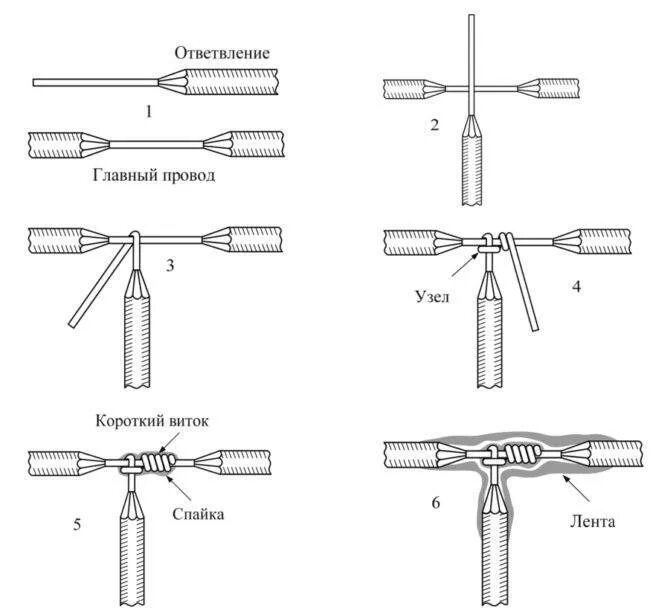 Ответвление
1
Главный провод
2
3
Узел
4
Короткий виток
Спайка
5
6
Лента