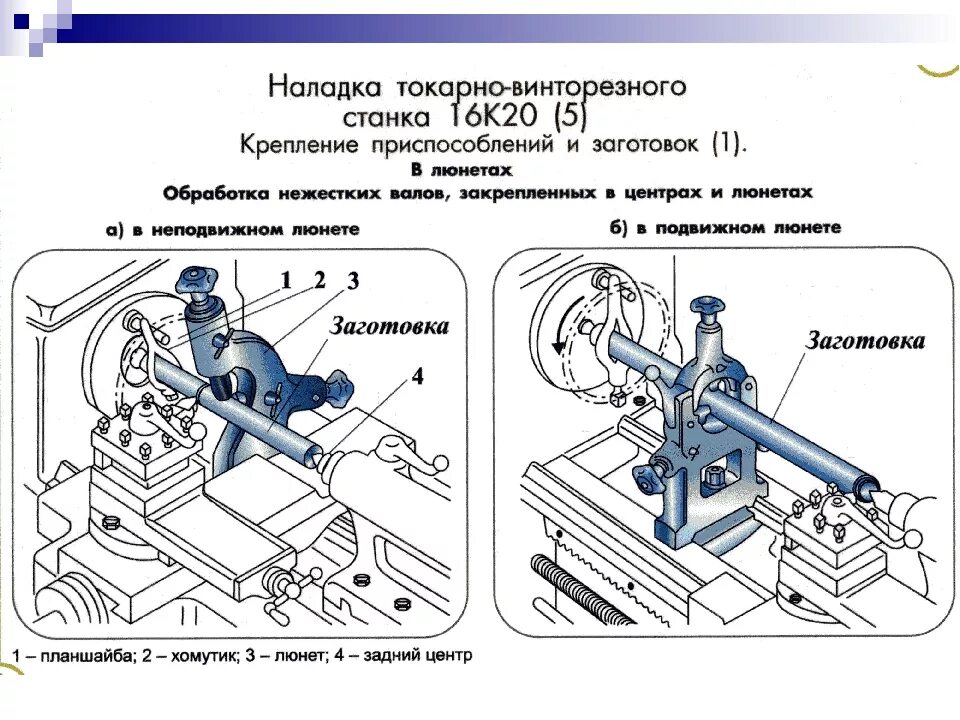 Наладка токарно-винторезного станка 16К20 (5)
Крепление приспособлений и заготовок (1).
В люнетах
Обработка нежестких валов, закрепленных в центрах и люнетах

а) в неподвижном люнете

1 2 3
Заготовка
4

б) в подвижном люнете

Заготовка

1 – планшайба; 2 – хомутик; 3 – люнет; 4 – задний центр