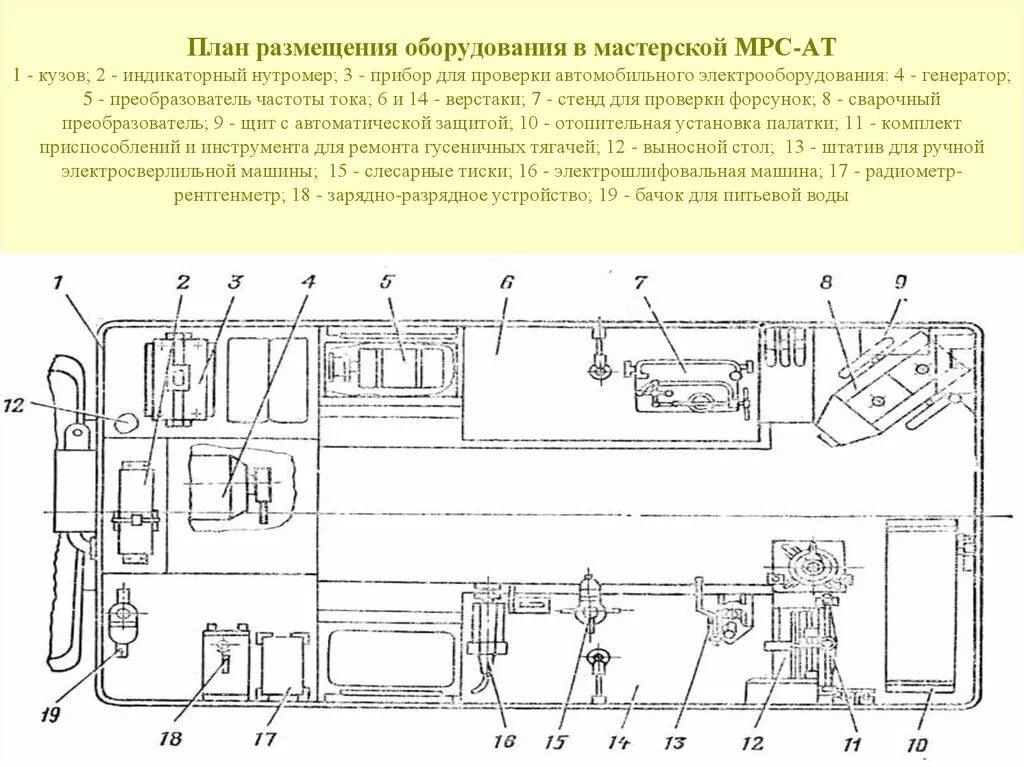 План размещения оборудования в мастерской МРС-АТ

1 - кузов; 2 - индикаторный нутромер; 3 - прибор для проверки автомобильного электрооборудования: 4 - генератор; 5 - преобразователь частоты тока; 6 и 14 - верстаки; 7 - стенд для проверки форсунок; 8 - сварочный преобразователь; 9 - щит с автоматической защитой; 10 - отопительная установка палатки; 11 - комплект приспособлений и инструмента для ремонта гусеничных тягачей; 12 - выносной стол; 13 - штатив для ручной электросверлильной машины; 15 - слесарные тиски; 16 - электрошлифовальная машина; 17 - радиометр-рентгенметр; 18 - зарядно-разрядное устройство; 19 - бачок для питьевой воды

1 2 3 4 5 6 7 8 9 12 19 18 17 16 15 14 13 12 11 10