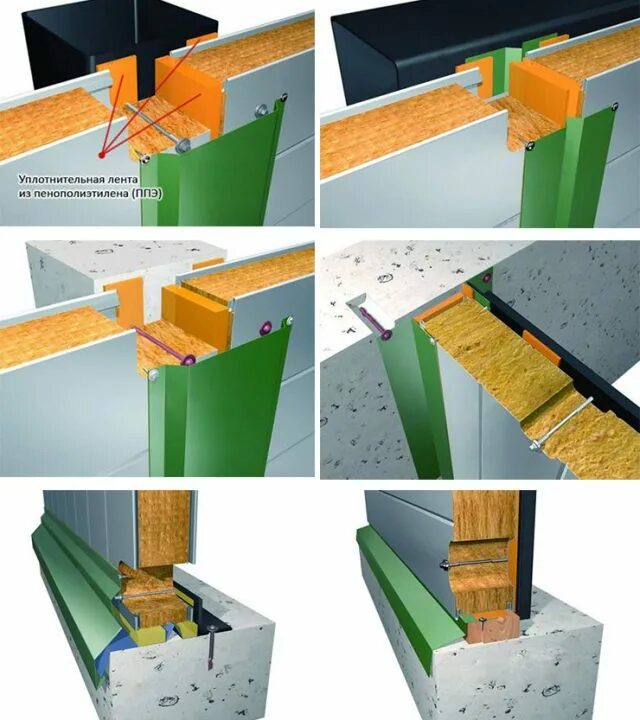 Уплотнительная лента из пенополиэтилена (ППЭ)