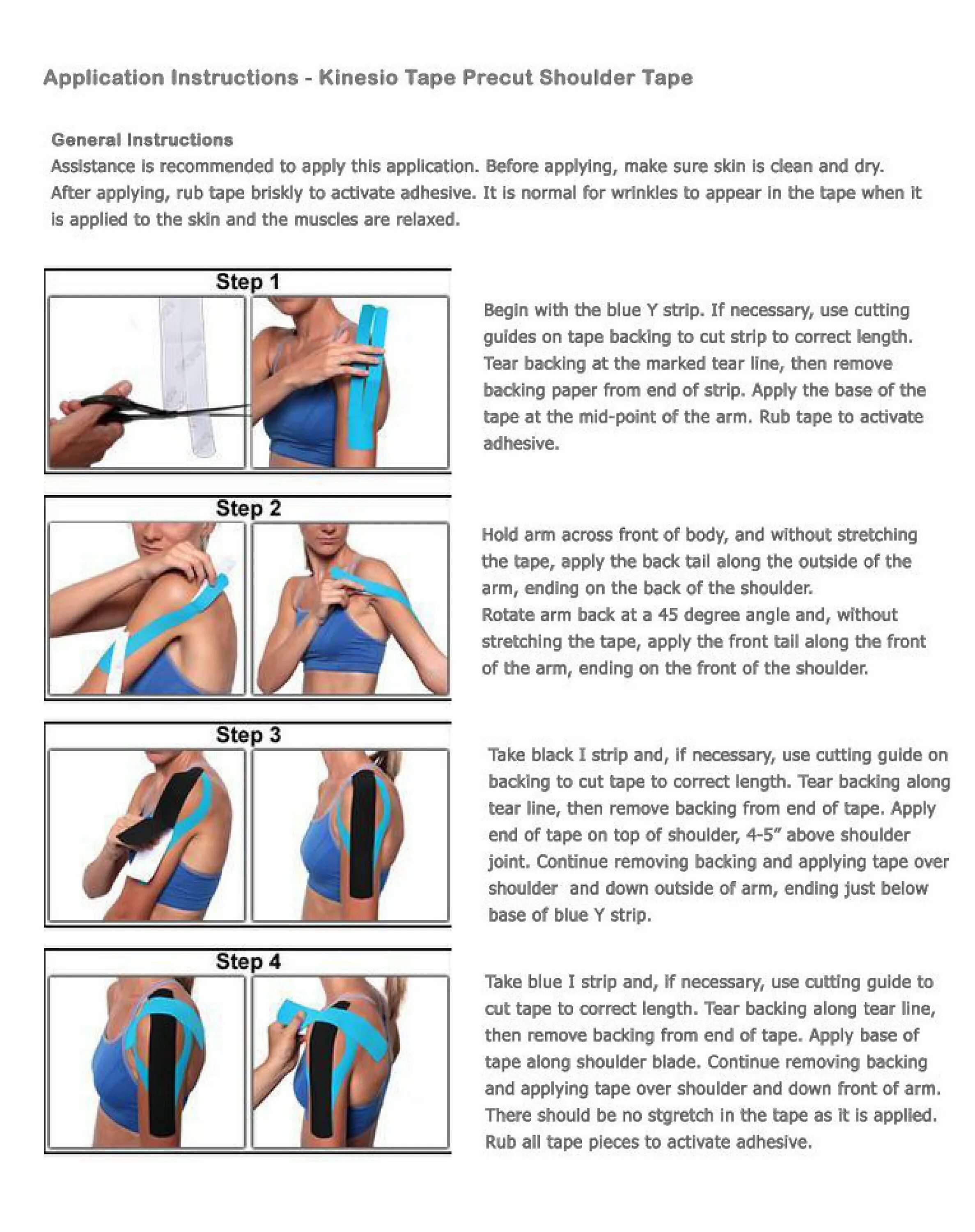 Application Instructions - Kinesio Tape Precut Shoulder Tape

General Instructions
Assistance is recommended to apply this application. Before applying, make sure skin is clean and dry. After applying, rub tape briskly to activate adhesive. It is normal for wrinkles to appear in the tape when it is applied to the skin and the muscles are relaxed.

Step 1

Begin with the blue Y strip. If necessary, use cutting guides on tape backing to cut strip to correct length. Tear backing at the marked tear line, then remove backing paper from end of strip. Apply the base of the tape at the mid-point of the arm. Rub tape to activate adhesive.

Step 2

Hold arm across front of body, and without stretching the tape, apply the back tail along the outside of the arm, ending on the back of the shoulder.
Rotate arm back at a 45 degree angle and, without stretching the tape, apply the front tail along the front of the arm, ending on the front of the shoulder.

Step 3

Take black I strip and, if necessary, use cutting guide on backing to cut tape to correct length. Tear backing along tear line, then remove backing from end of tape. Apply end of tape on top of shoulder, 4-5" above shoulder joint. Continue removing backing and applying tape over shoulder and down outside of arm, ending just below base of blue Y strip.

Step 4

Take blue I strip and, if necessary, use cutting guide to cut tape to correct length. Tear backing along tear line, then remove backing from end of tape. Apply base of tape along shoulder blade. Continue removing backing and applying tape over shoulder and down front of arm. There should be no stgretch in the tape as it is applied. Rub all tape pieces to activate adhesive.