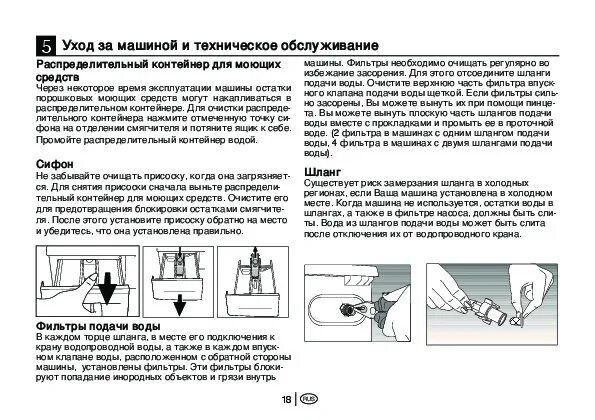 5 Уход за машиной и техническое обслуживание

Распределительный контейнер для моющих средств
Через некоторое время эксплуатации машины остатки порошковых моющих средств могут накапливаться в распределительном контейнере. Для очистки распределительного контейнера нажмите отмеченную точку сифона на отделении смягчителя и потяните ящик к себе. Промойте распределительный контейнер водой.

Сифон
Не забывайте очищать присоску, когда она загрязняется. Для снятия присоски сначала выньте распределительный контейнер для моющих средств. Очистите его для предотвращения блокировки остатками смягчителя. После этого установите присоску обратно на место и убедитесь, что она установлена правильно.

Фильтры подачи воды
В каждом торце шланга, в месте его подключения к крану водопроводной воды, а также в каждом впускном клапане воды, расположенном с обратной стороны машины, установлены фильтры. Эти фильтры блокируют попадание инородных объектов и грязи внутрь машины. Фильтры необходимо очищать регулярно во избежание засорения. Для этого отсоедините шланги подачи воды. Очистите верхнюю часть фильтра впускного клапана подачи воды щеткой. Если фильтры сильно засорены, Вы можете вынуть их при помощи пинцета. Вы можете вынуть плоскую часть шлангов подачи воды вместе с прокладками и промыть ее в проточной воде. (2 фильтра в машинах с одним шлангом подачи воды, 4 фильтра в машинах с двумя шлангами подачи воды).

Шланг
Существует риск замерзания шланга в холодных регионах, если Ваша машина установлена в холодном месте. Когда машина не используется, остатки воды в шлангах, а также в фильтре насоса, должны быть слиты. Вода из шлангов подачи воды может быть слита после отключения их от водопроводного крана.

18 RUS