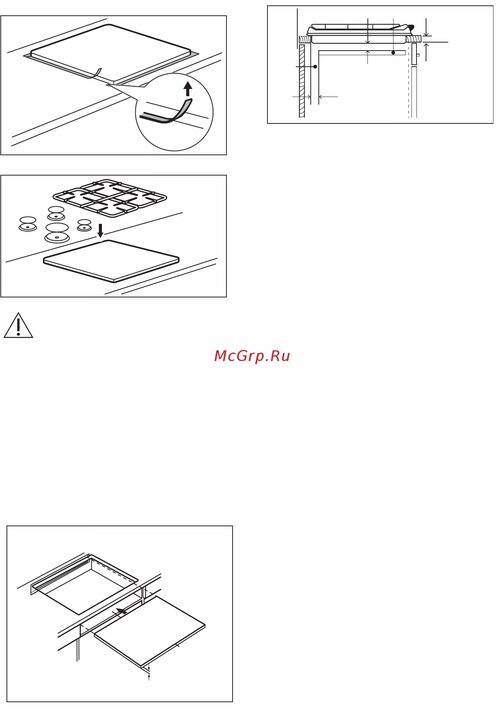 McGrp.Ru