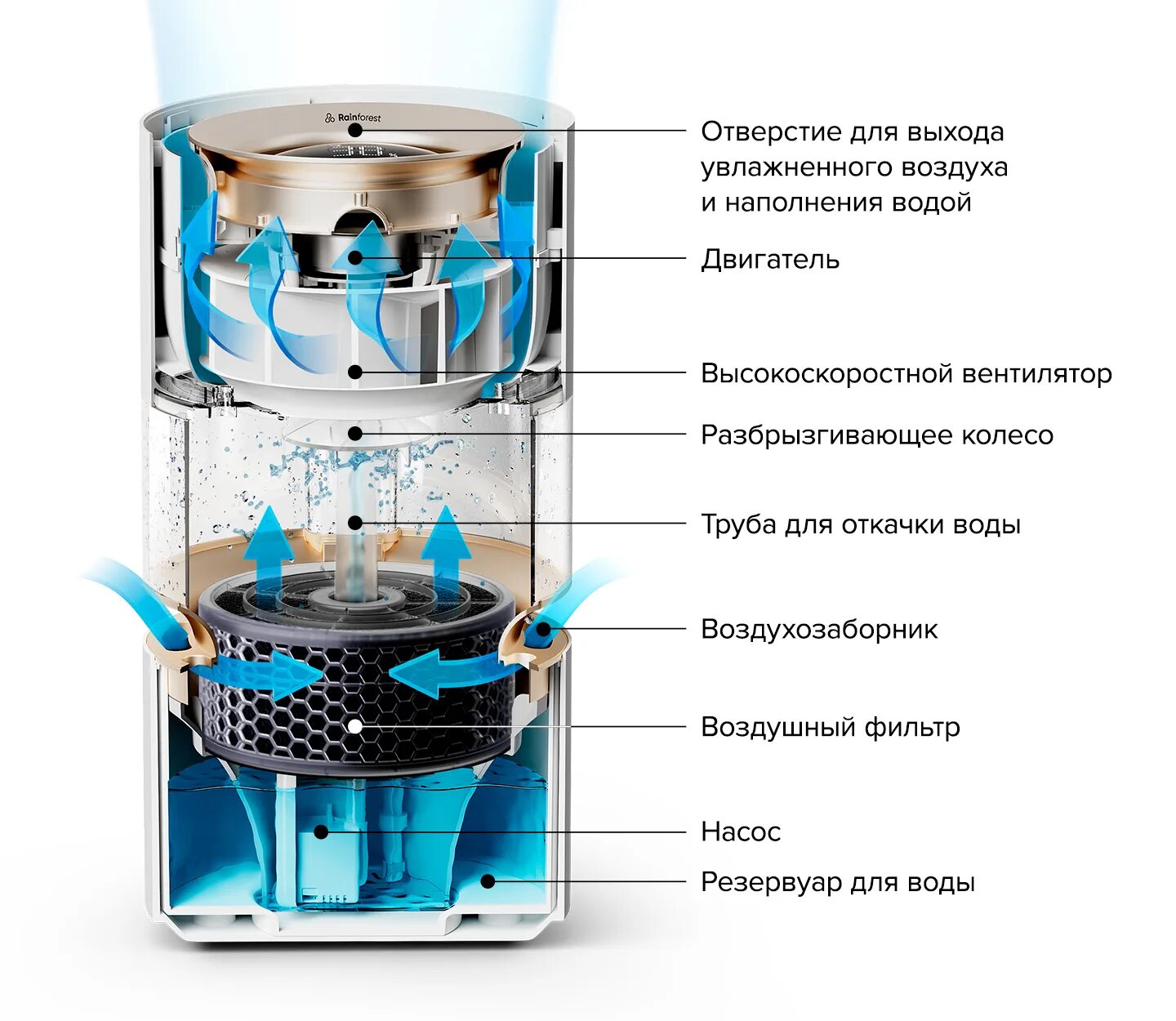 Rainforest

Отверстие для выхода увлажненного воздуха и наполнения водой

Двигатель

Высокоскоростной вентилятор

Разбрызгивающее колесо

Труба для откачки воды

Воздухозаборник

Воздушный фильтр

Насос

Резервуар для воды