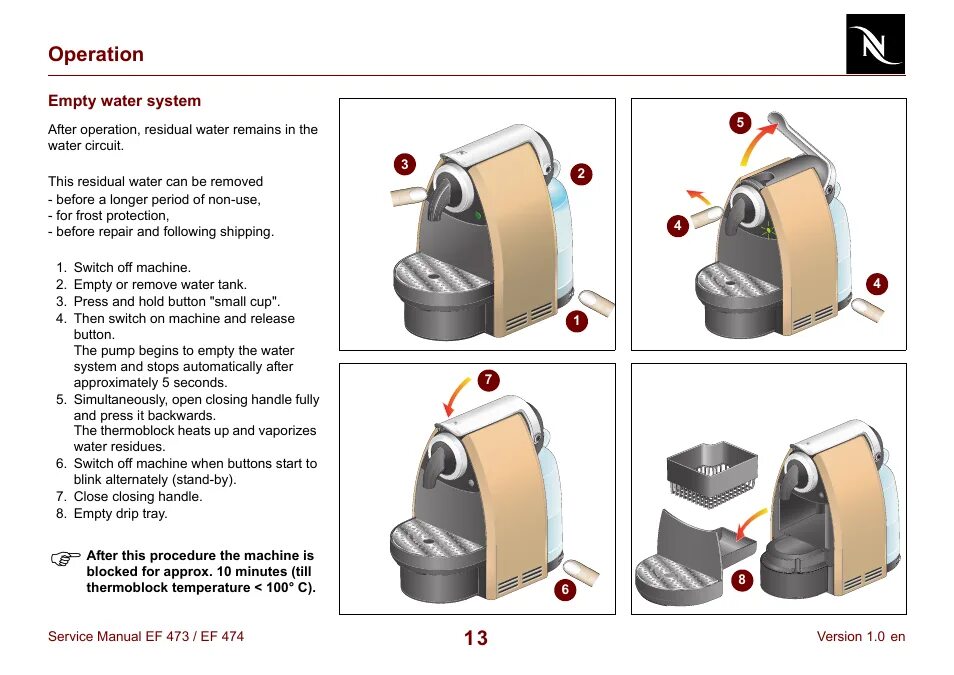 Operation

N

Empty water system

After operation, residual water remains in the water circuit.

This residual water can be removed
- before a longer period of non-use,
- for frost protection,
- before repair and following shipping.

1. Switch off machine.
2. Empty or remove water tank.
3. Press and hold button "small cup".
4. Then switch on machine and release button.
The pump begins to empty the water system and stops automatically after approximately 5 seconds.
5. Simultaneously, open closing handle fully and press it backwards.
The thermoblock heats up and vaporizes water residues.
6. Switch off machine when buttons start to blink alternately (stand-by).
7. Close closing handle.
8. Empty drip tray.

☞ After this procedure the machine is blocked for approx. 10 minutes (till thermoblock temperature < 100° C).

3
2
1
5
4
4
7
6
8

Service Manual EF 473 / EF 474
13
Version 1.0 en