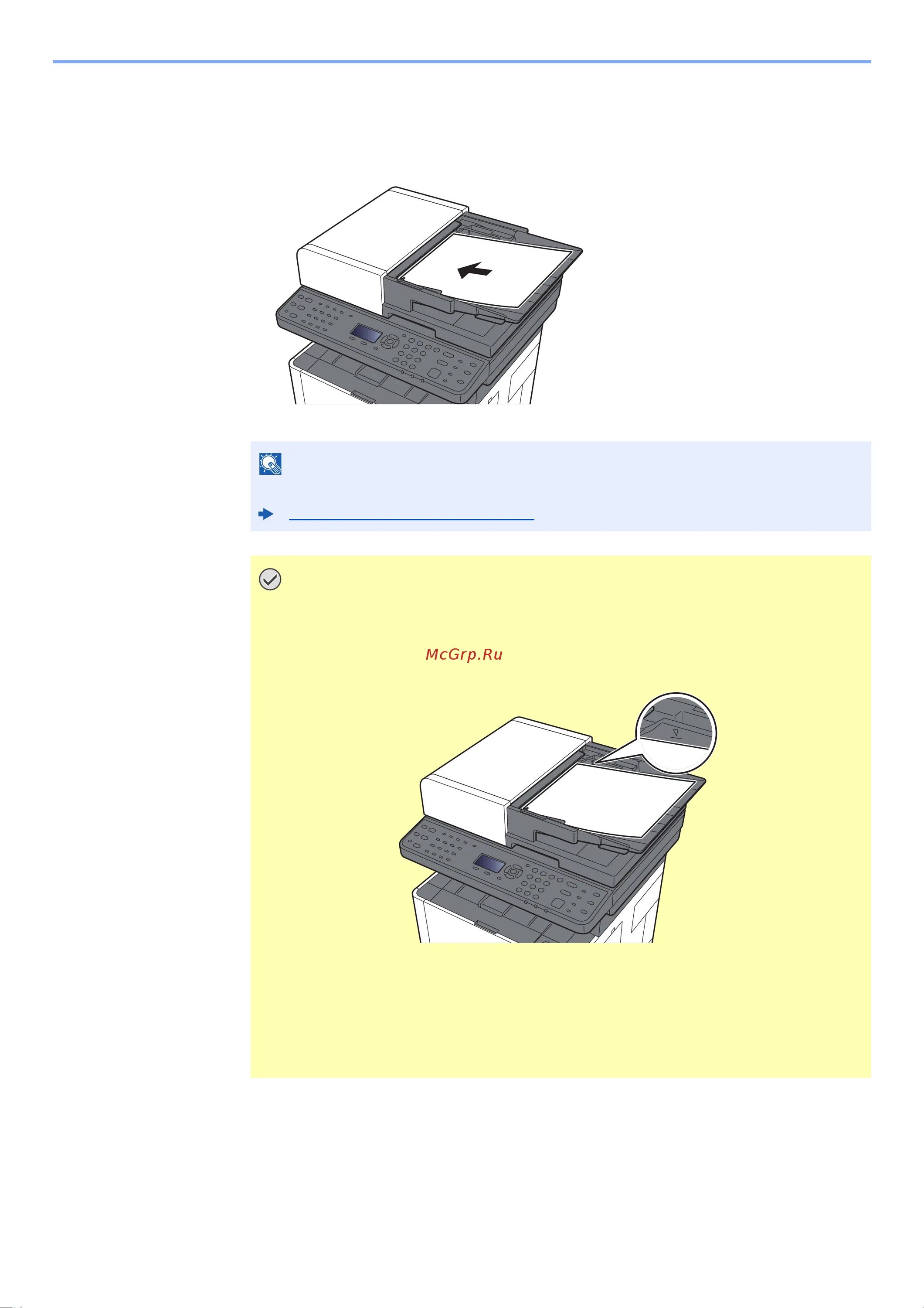 McGrp.Ru