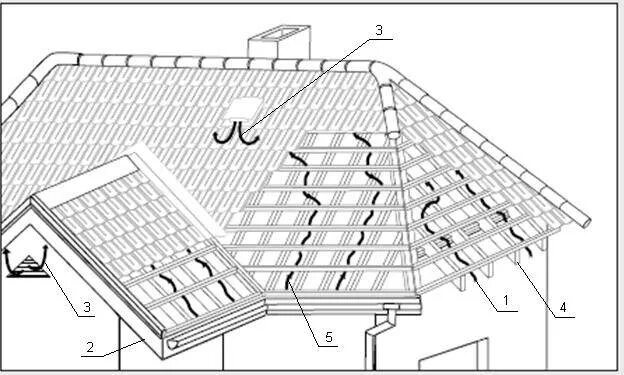 3
3
2
5
1
4