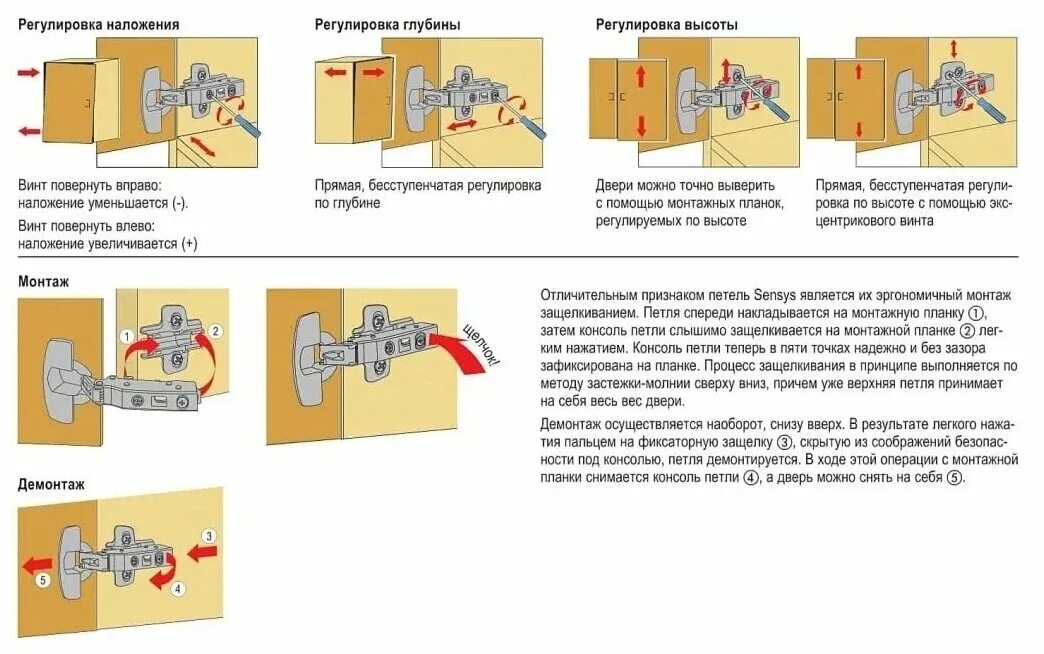 Регулировка наложения

Винт повернуть вправо: наложение уменьшается (-).

Винт повернуть влево: наложение увеличивается (+)

Регулировка глубины

Прямая, бесступенчатая регулировка по глубине

Регулировка высоты

Двери можно точно выверить с помощью монтажных планок, регулируемых по высоте

Прямая, бесступенчатая регулировка по высоте с помощью эксцентрикового винта

Монтаж

1

2

щелчок!

Демонтаж

3

4

5

Отличительным признаком петель Sensys является их эргономичный монтаж защелкиванием. Петля спереди накладывается на монтажную планку ①, затем консоль петли слышимо защелкивается на монтажной планке ② легким нажатием. Консоль петли теперь в пяти точках надежно и без зазора зафиксирована на планке. Процесс защелкивания в принципе выполняется по методу застежки-молнии сверху вниз, причем уже верхняя петля принимает на себя весь вес двери.

Демонтаж осуществляется наоборот, снизу вверх. В результате легкого нажатия пальцем на фиксаторную защелку ③, скрытую из соображений безопасности под консолью, петля демонтируется. В ходе этой операции с монтажной планки снимается консоль петли ④, а дверь можно снять на себя ⑤.