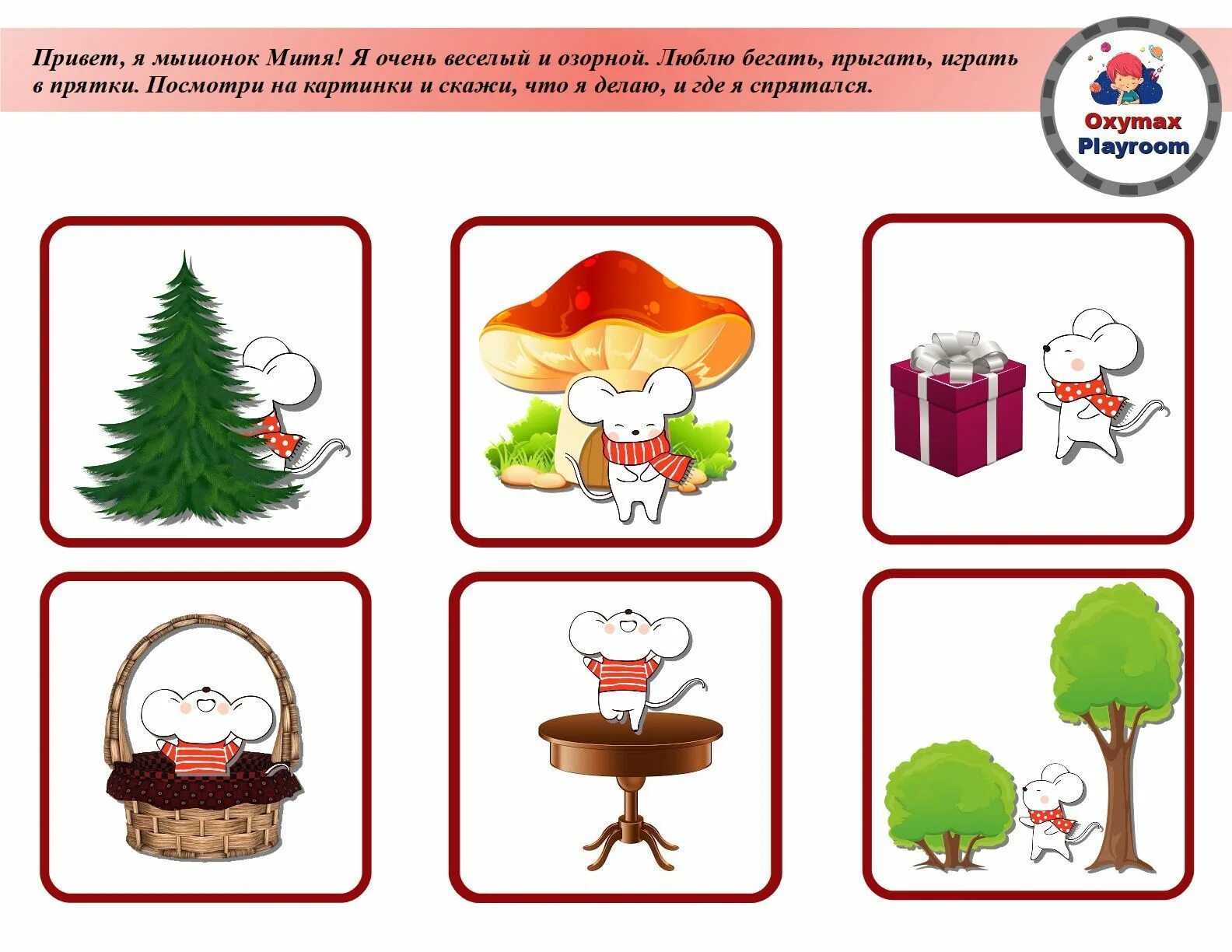 Привет, я мышонок Митя! Я очень веселый и озорной. Люблю бегать, прыгать, играть в прятки. Посмотри на картинки и скажи, что я делаю, и где я спрятался.

Oxymax Playroom