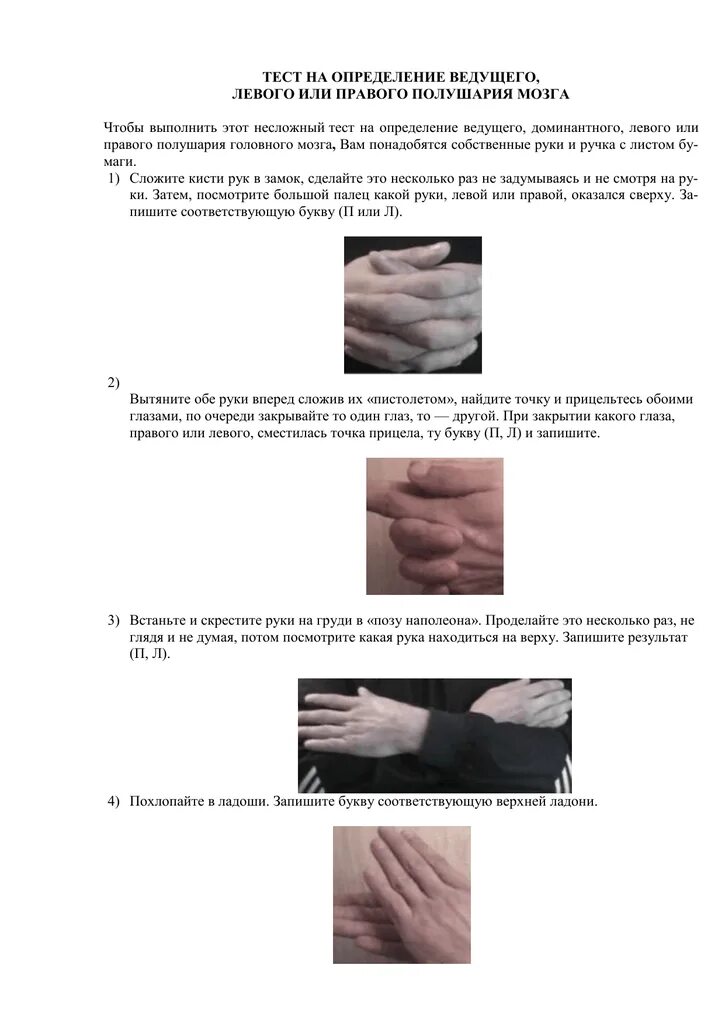 ТЕСТ НА ОПРЕДЕЛЕНИЕ ВЕДУЩЕГО,
ЛЕВОГО ИЛИ ПРАВОГО ПОЛУШАРИЯ МОЗГА

Чтобы выполнить этот несложный тест на определение ведущего, доминантного, левого или правого полушария головного мозга, Вам понадобятся собственные руки и ручка с листом бумаги.

1) Сложите кисти рук в замок, сделайте это несколько раз не задумываясь и не смотря на руки. Затем, посмотрите большой палец какой руки, левой или правой, оказался сверху. Запишите соответствующую букву (П или Л).

2) Вытяните обе руки вперед сложив их «пистолетом», найдите точку и прицельтесь обоими глазами, по очереди закрывайте то один глаз, то — другой. При закрытии какого глаза, правого или левого, сместилась точка прицела, ту букву (П, Л) и запишите.

3) Встаньте и скрестите руки на груди в «позу наполеона». Проделайте это несколько раз, не глядя и не думая, потом посмотрите какая рука находиться на верху. Запишите результат (П, Л).

4) Похлопайте в ладоши. Запишите букву соответствующую верхней ладони.