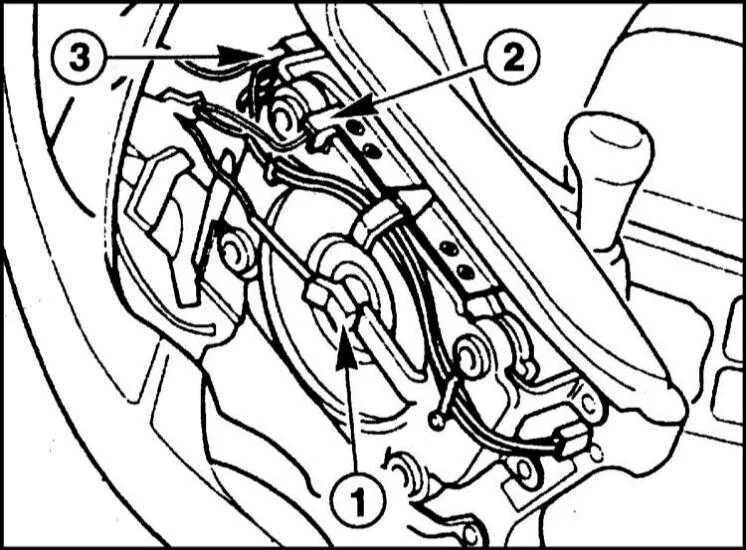 3
2
1