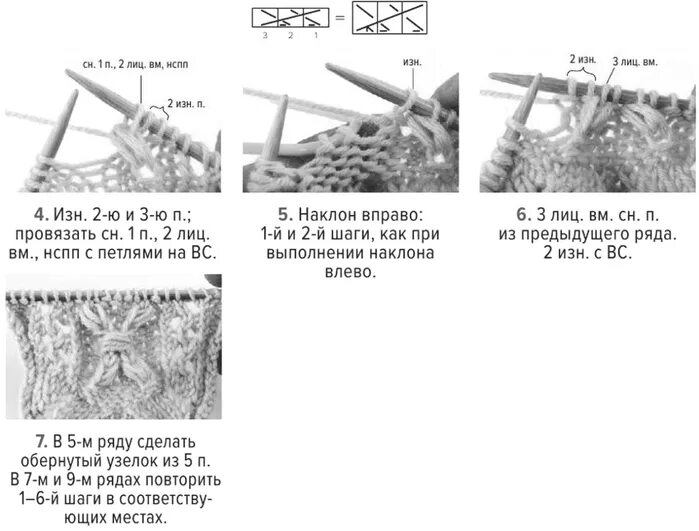 3 2 1 =

сн. 1 п., 2 лиц. вм, нспп

2 изн. п.

4. Изн. 2-ю и 3-ю п.; провязать сн. 1 п., 2 лиц. вм., нспп с петлями на ВС.

изн.

5. Наклон вправо: 1-й и 2-й шаги, как при выполнении наклона влево.

2 изн.

3 лиц. вм.

6. 3 лиц. вм. сн. п. из предыдущего ряда. 2 изн. с ВС.

7. В 5-м ряду сделать обернутый узелок из 5 п. В 7-м и 9-м рядах повторить 1–6-й шаги в соответствующих местах.