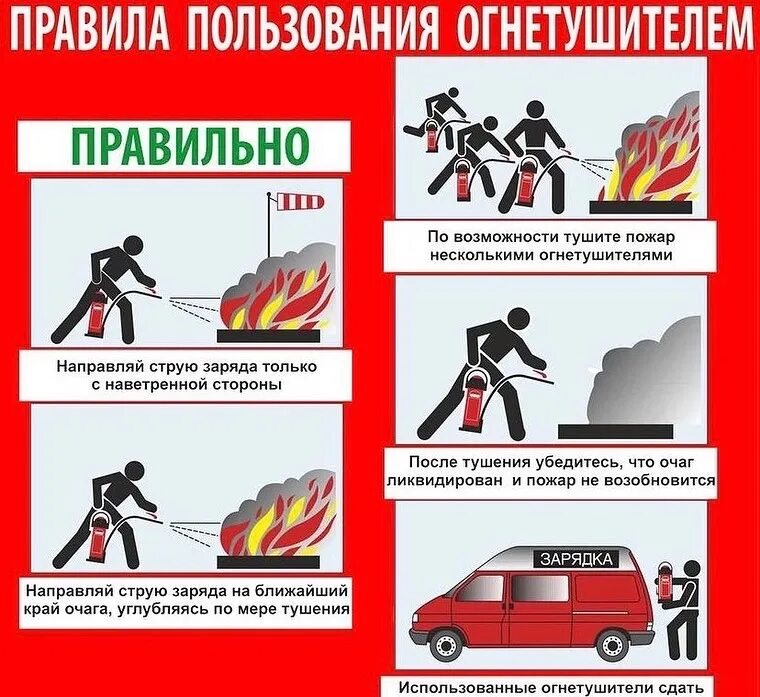 ПРАВИЛА ПОЛЬЗОВАНИЯ ОГНЕТУШИТЕЛЕМ

ПРАВИЛЬНО

Направляй струю заряда только с наветренной стороны

Направляй струю заряда на ближайший край очага, углубляясь по мере тушения

По возможности тушите пожар несколькими огнетушителями

После тушения убедитесь, что очаг ликвидирован и пожар не возобновится

ЗАРЯДКА

Использованные огнетушители сдать