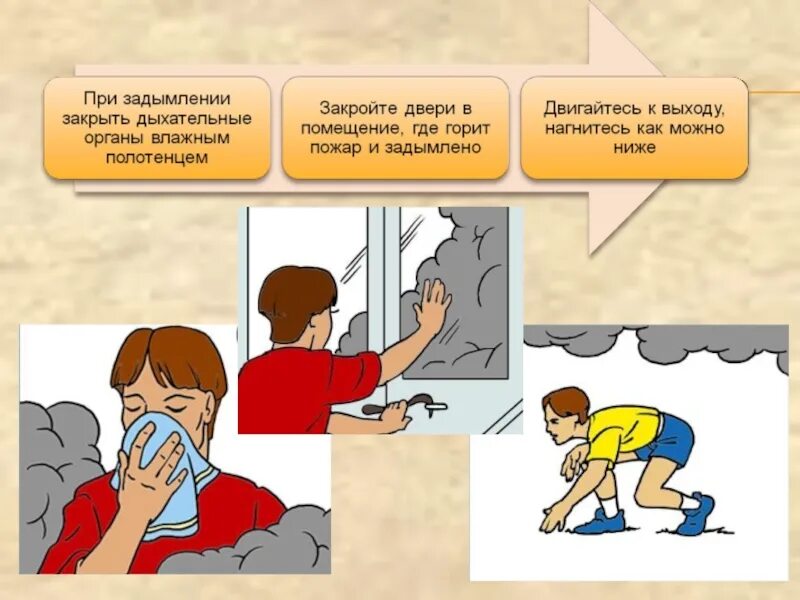 При задымлении закрыть дыхательные органы влажным полотенцем

Закройте двери в помещение, где горит пожар и задымлено

Двигайтесь к выходу, нагнитесь как можно ниже