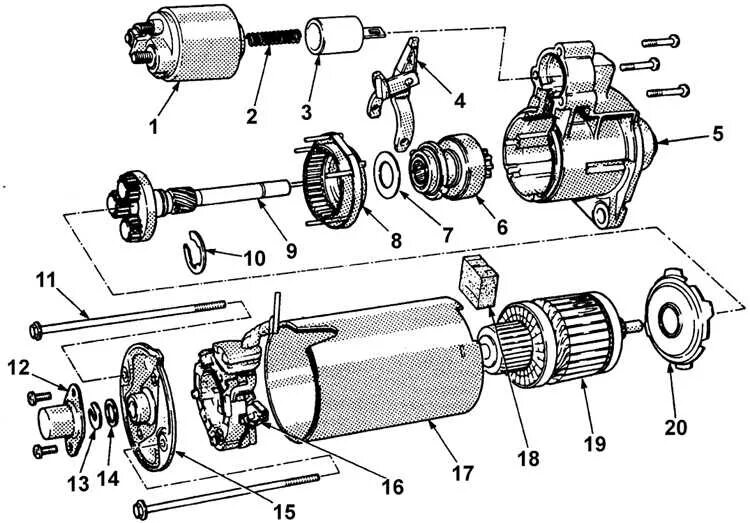 1
2
3
4
5
6
7
8
9
10
11
12
13
14
15
16
17
18
19
20