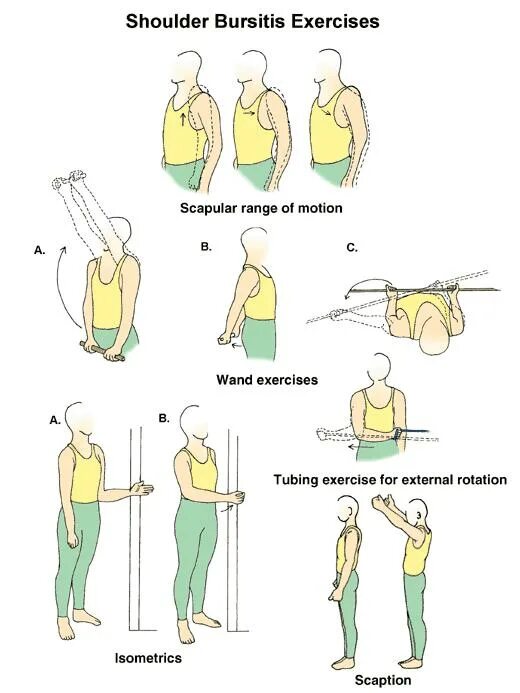 Shoulder Bursitis Exercises

Scapular range of motion

A.

B.

C.

Wand exercises

A.

B.

Tubing exercise for external rotation

Isometrics

Scaption