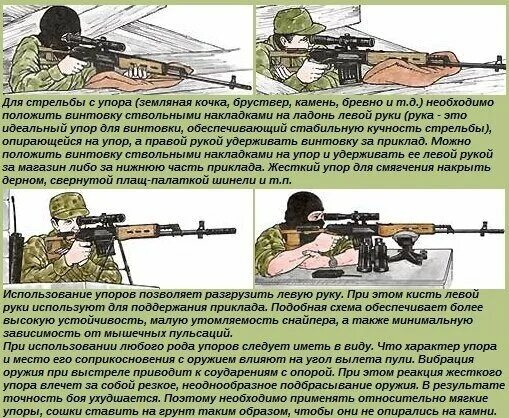 Для стрельбы с упора (земляная кочка, бруствер, камень, бревно и т.д.) необходимо положить винтовку ствольными накладками на ладонь левой руки (рука - это идеальный упор для винтовки, обеспечивающий стабильную кучность стрельбы), опирающейся на упор, а правой рукой удерживать винтовку за приклад. Можно положить винтовку ствольными накладками на упор и удерживать ее левой рукой за магазин либо за нижнюю часть приклада. Жесткий упор для смягчения накрыть дерном, свернутой плащ-палаткой шинели и т.п.

Использование упоров позволяет разгрузить левую руку. При этом кисть левой руки используют для поддержания приклада. Подобная схема обеспечивает более высокую устойчивость, малую утомляемость снайпера, а также минимальную зависимость от мышечных пульсаций.
При использовании любого рода упоров следует иметь в виду. Что характер упора и место его соприкосновения с оружием влияют на угол вылета пули. Вибрация оружия при выстреле приводит к соударениям с опорой. При этом реакция жесткого упора влечет за собой резкое, неоднообразное подбрасывание оружия. В результате точность боя ухудшается. Поэтому необходимо применять относительно мягкие упоры, сошки ставить на грунт таким образом, чтобы они не опирались на камни.