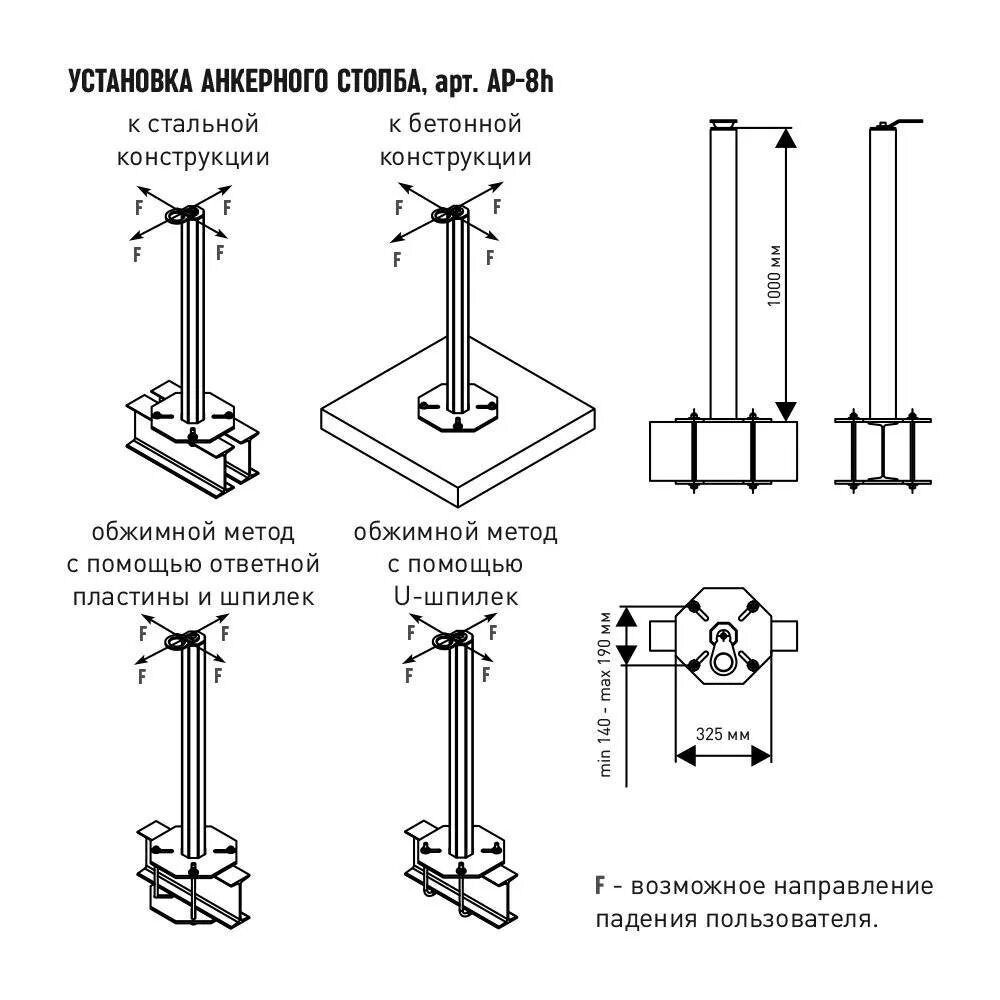 УСТАНОВКА АНКЕРНОГО СТОЛБА, арт. AP-8h

к стальной конструкции

F F F F

к бетонной конструкции

F F F F

1000 мм

обжимной метод с помощью ответной пластины и шпилек

F F F F

обжимной метод с помощью U-шпилек

F F F F

min 140 - max 190 мм

325 мм

F - возможное направление падения пользователя.