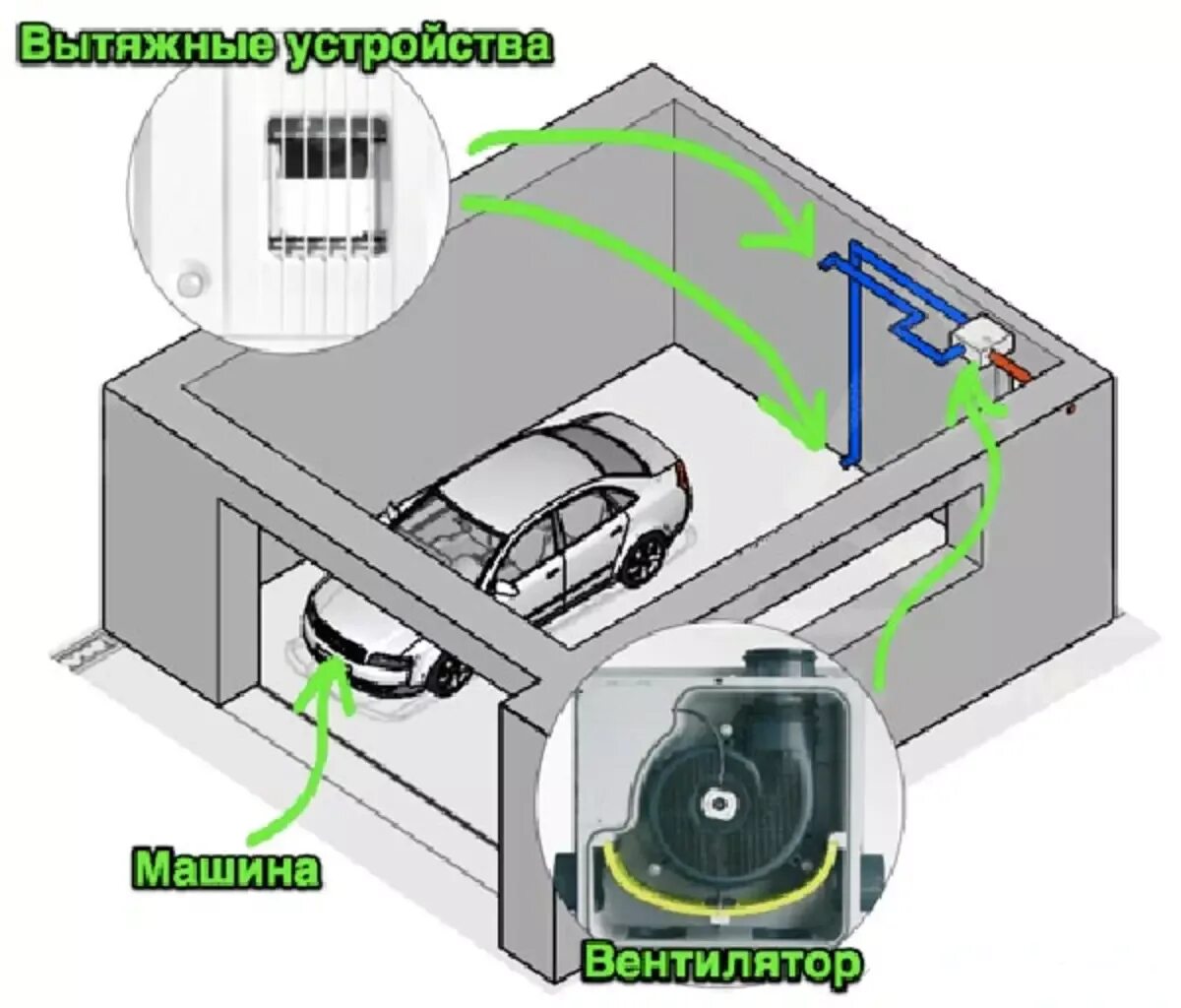 Вытяжные устройства

Машина

Вентилятор