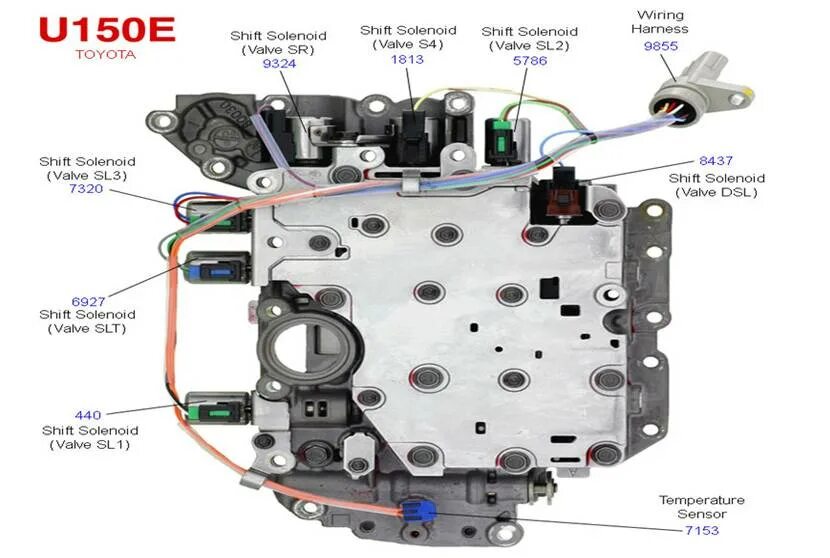 U150E
TOYOTA

Shift Solenoid (Valve SR)
9324

Shift Solenoid (Valve S4)
1813

Shift Solenoid (Valve SL2)
5786

Wiring Harness
9855

Shift Solenoid (Valve SL3)
7320

8437
Shift Solenoid (Valve DSL)

6927
Shift Solenoid (Valve SLT)

440
Shift Solenoid (Valve SL1)

Temperature Sensor
7153