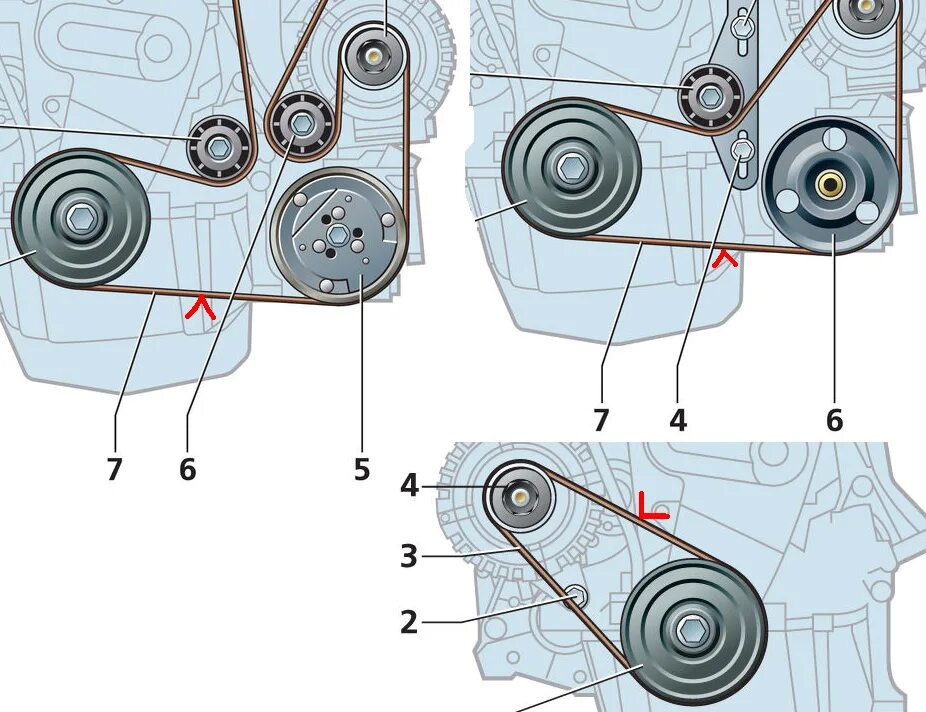 7
6
5
7
4
6
4
3
2