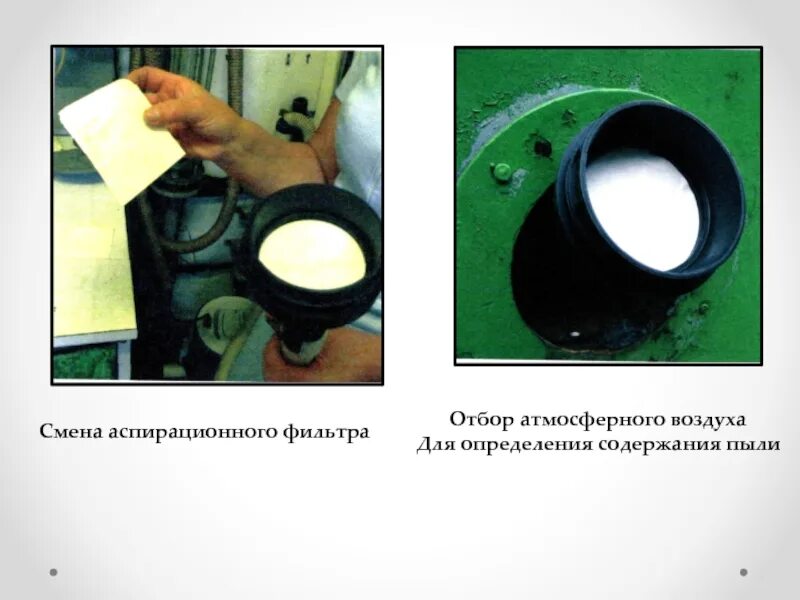 Смена аспирационного фильтра

Отбор атмосферного воздуха
Для определения содержания пыли