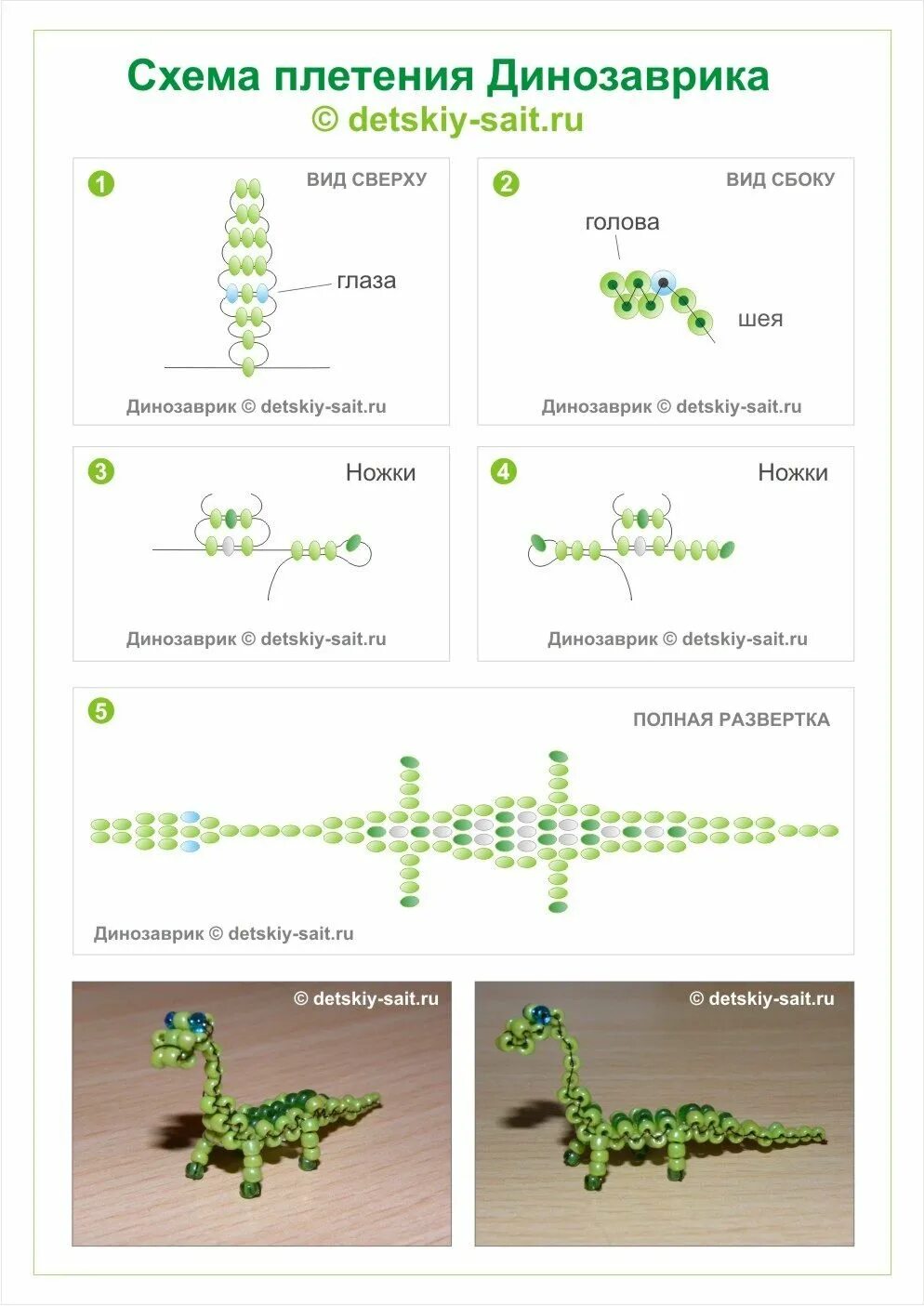 Схема плетения Динозаврика
© detskiy-sait.ru

1
ВИД СВЕРХУ
глаза
Динозаврик © detskiy-sait.ru

2
ВИД СБОКУ
голова
шея
Динозаврик © detskiy-sait.ru

3
Ножки
Динозаврик © detskiy-sait.ru

4
Ножки
Динозаврик © detskiy-sait.ru

5
ПОЛНАЯ РАЗВЕРТКА
Динозаврик © detskiy-sait.ru

© detskiy-sait.ru

© detskiy-sait.ru