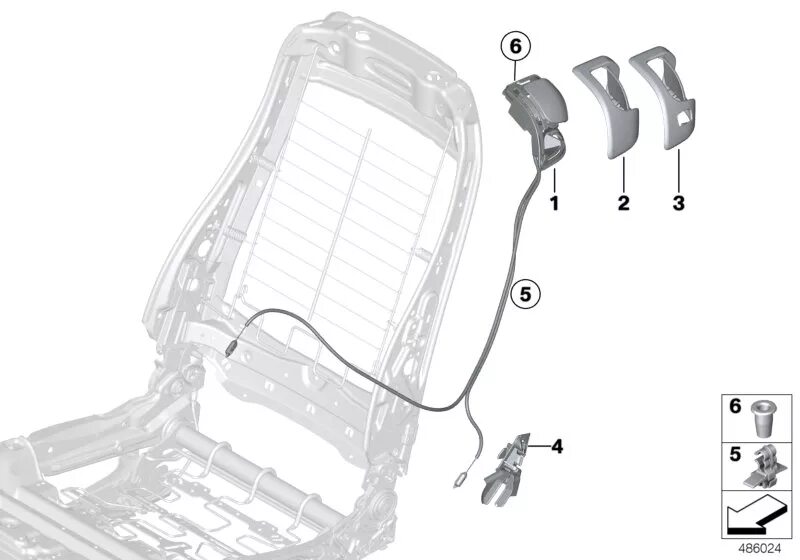 6
1
2
3
5
4
6
5
486024