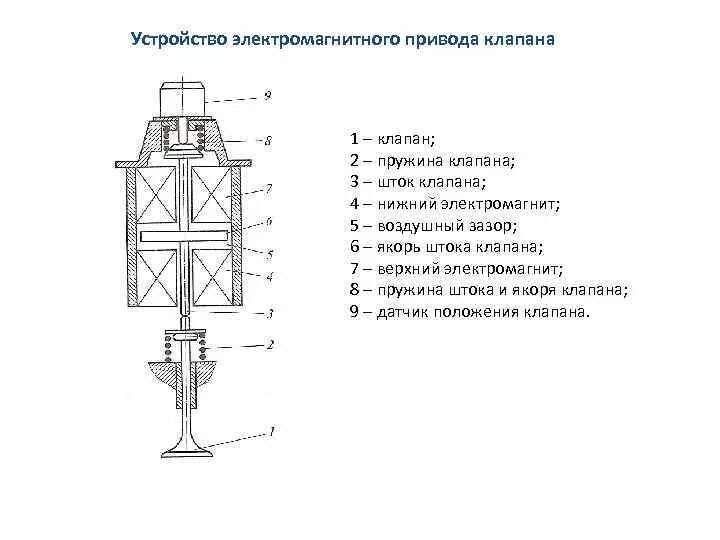 Устройство электромагнитного привода клапана

9
8
7
6
5
4
3
2
1

1 – клапан;
2 – пружина клапана;
3 – шток клапана;
4 – нижний электромагнит;
5 – воздушный зазор;
6 – якорь штока клапана;
7 – верхний электромагнит;
8 – пружина штока и якоря клапана;
9 – датчик положения клапана.