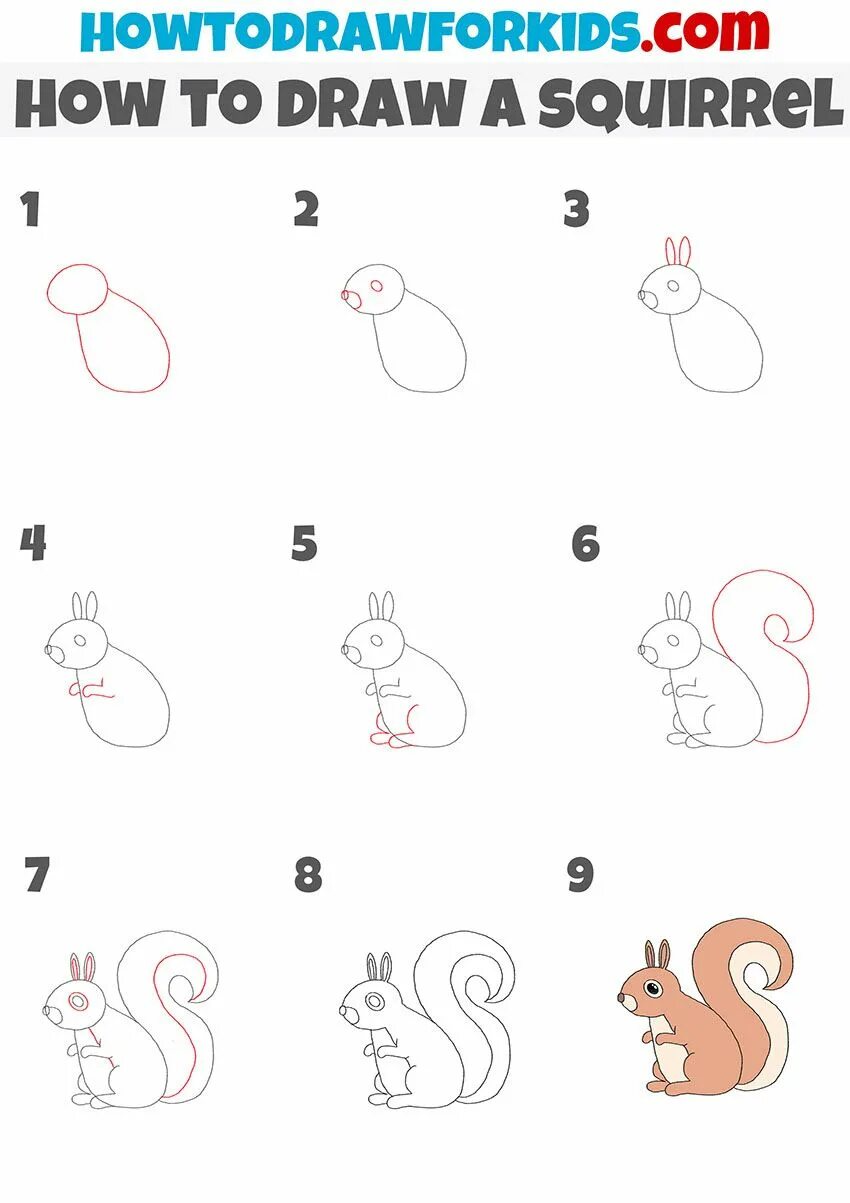 HOWTODRAWFORKIDS.com
HOW TO DRAW A SQUIRREL

1

2

3

4

5

6

7

8

9