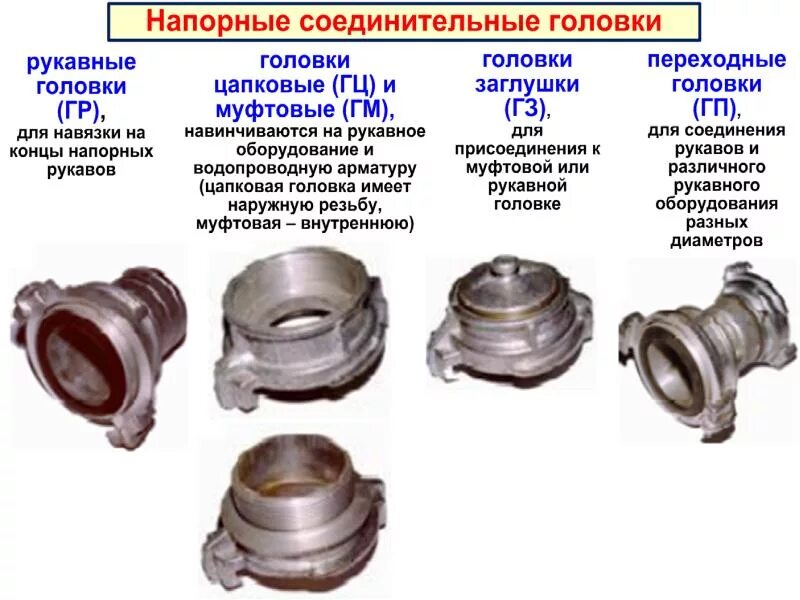 Напорные соединительные головки

рукавные головки (ГР),
для навязки на концы напорных рукавов

головки цапковые (ГЦ) и муфтовые (ГМ),
навинчиваются на рукавное оборудование и водопроводную арматуру (цапковая головка имеет наружную резьбу, муфтовая – внутреннюю)

головки заглушки (ГЗ),
для присоединения к муфтовой или рукавной головке

переходные головки (ГП),
для соединения рукавов и различного рукавного оборудования разных диаметров