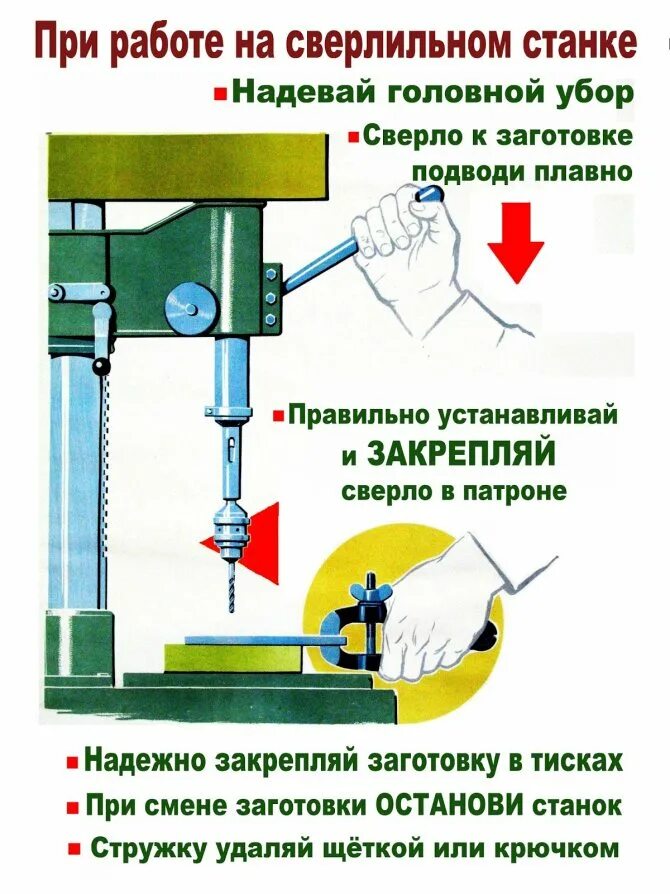 При работе на сверлильном станке

▪ Надевай головной убор

▪ Сверло к заготовке подводи плавно

▪ Правильно устанавливай и ЗАКРЕПЛЯЙ сверло в патроне

▪ Надежно закрепляй заготовку в тисках

▪ При смене заготовки ОСТАНОВИ станок

▪ Стружку удаляй щёткой или крючком