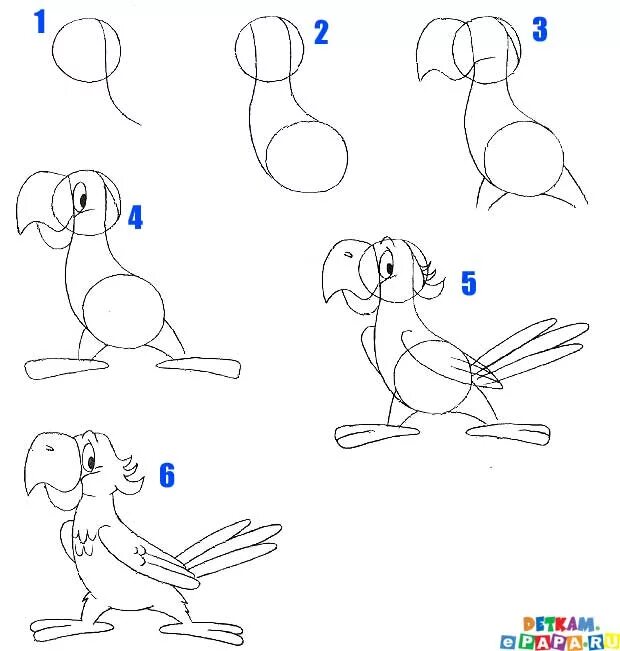 1

2

3

4

5

6

DETKAM.
ePAPA.RU