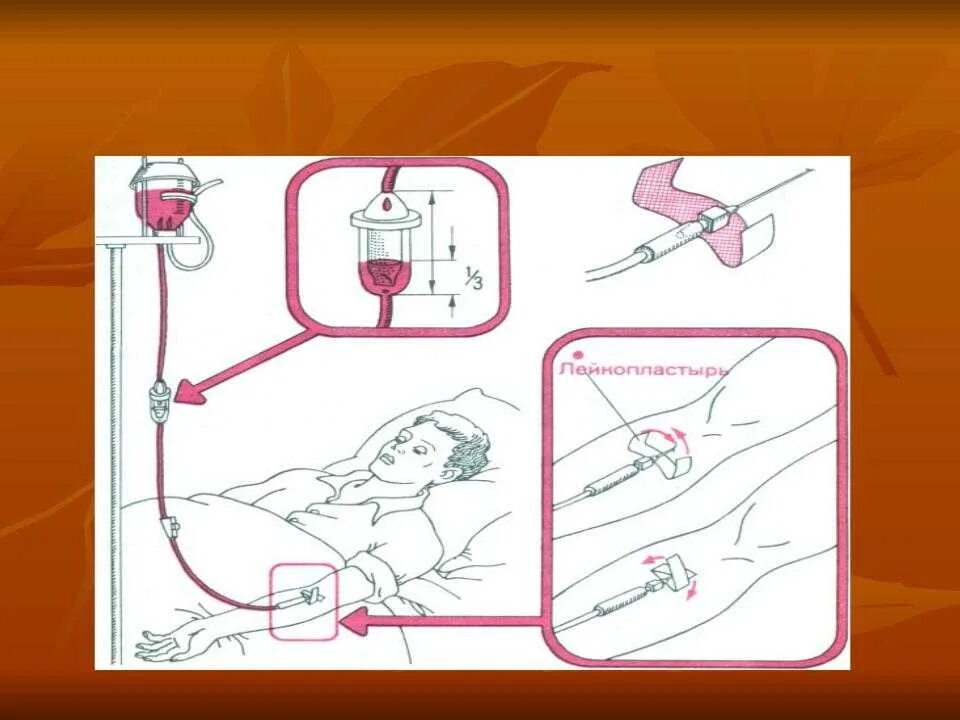 $\frac{1}{3}$

Лейкопластырь