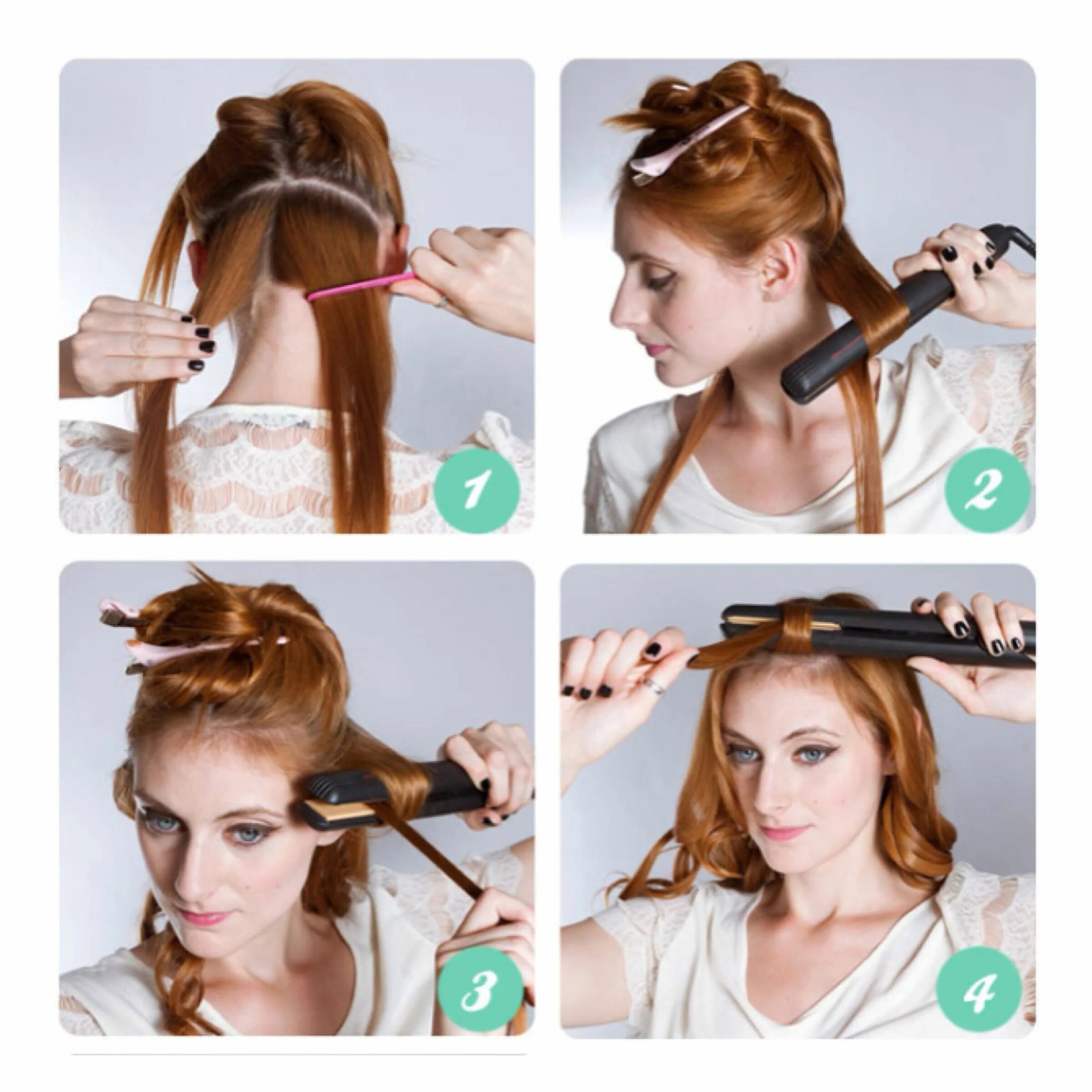 1

2

3

4