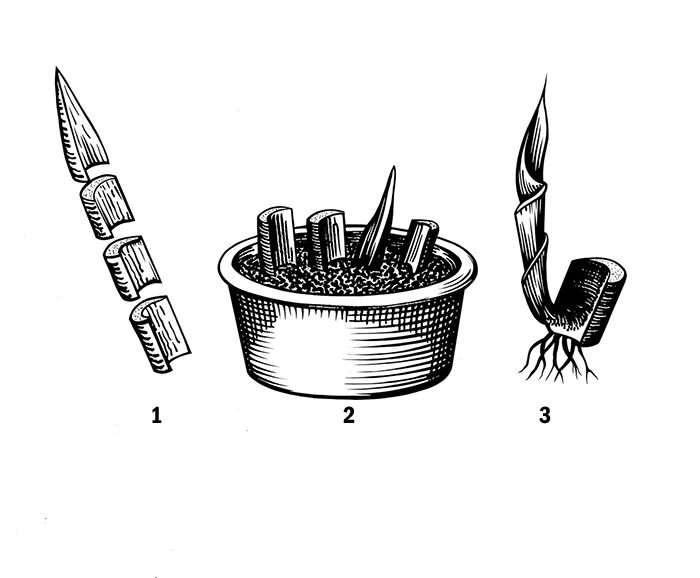 1

2

3