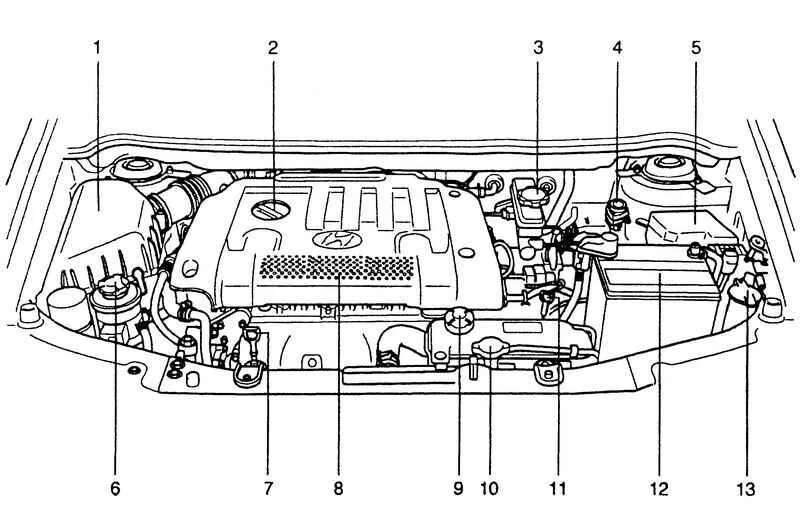 1
2
3
4
5
6
7
8
9
10
11
12
13