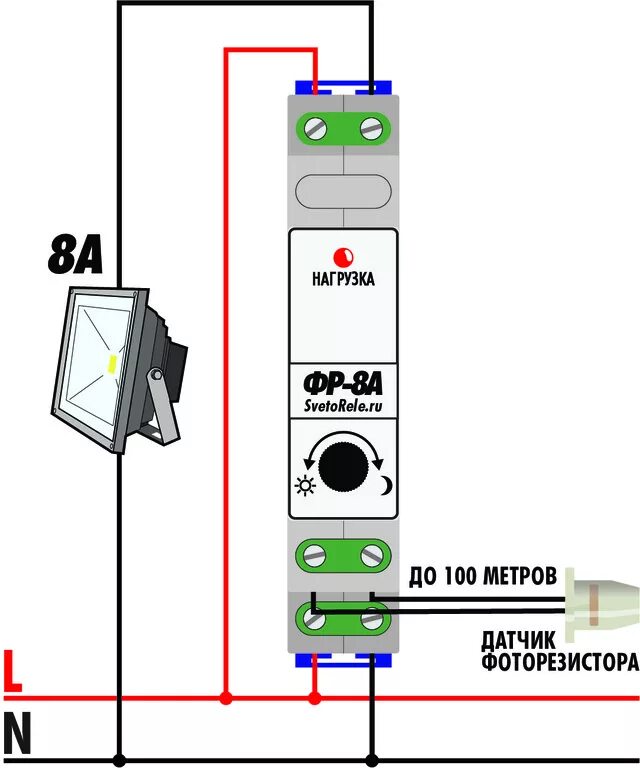 8A

НАГРУЗКА

ФР-8А
SvetoRele.ru

ДО 100 МЕТРОВ

ДАТЧИК ФОТОРЕЗИСТОРА

L

N