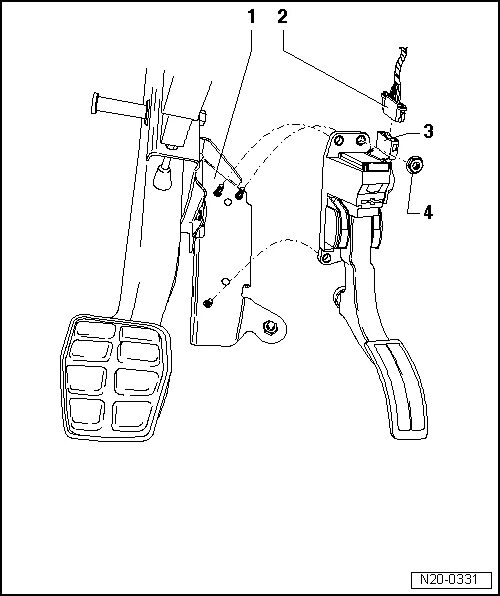 1
2
3
4
N20-0331