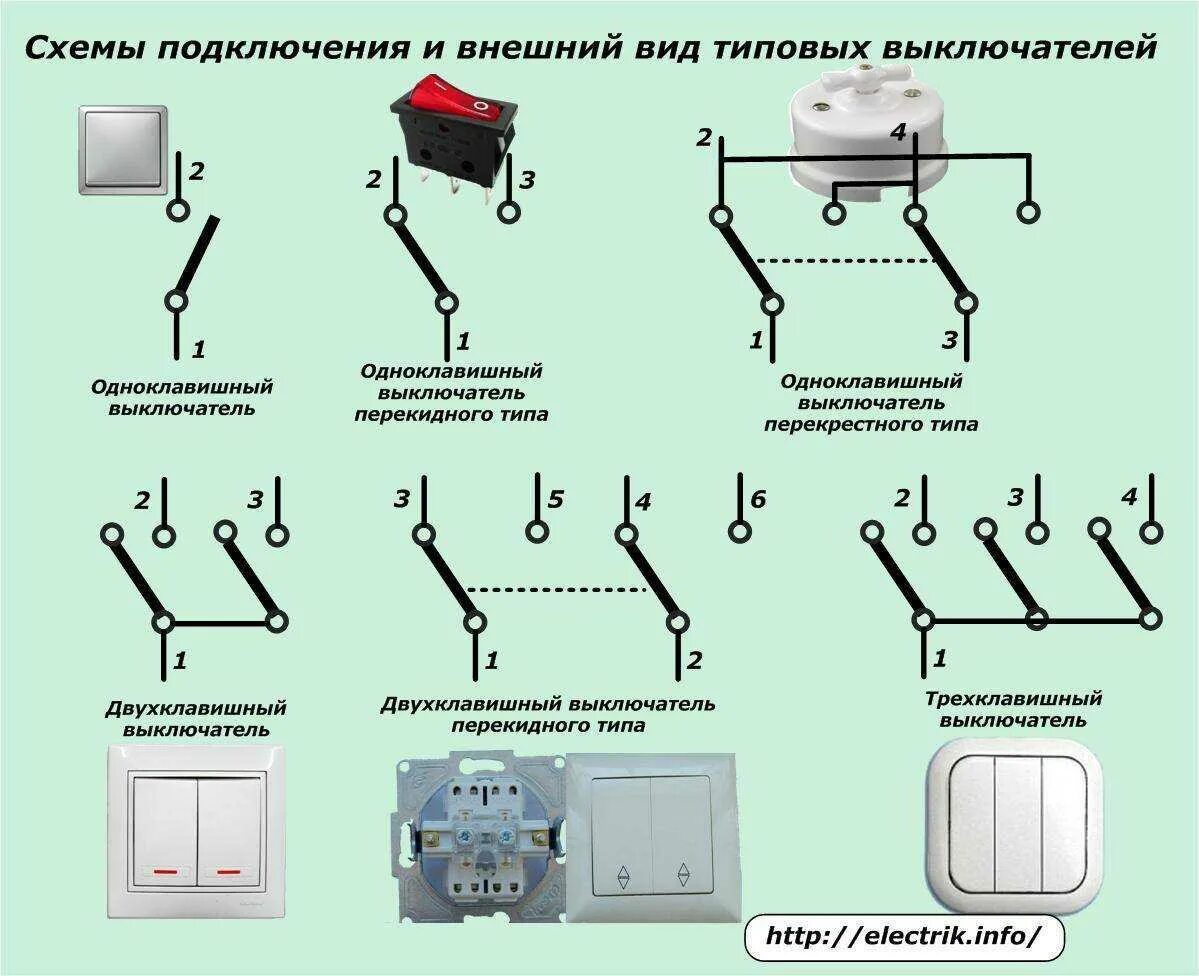 Схемы подключения и внешний вид типовых выключателей

2

1

Одноклавишный выключатель

2

3

1

Одноклавишный выключатель перекидного типа

2

4

1

3

Одноклавишный выключатель перекрестного типа

2

3

1

Двухклавишный выключатель

3

5

4

6

1

2

Двухклавишный выключатель перекидного типа

2

3

4

1

Трехклавишный выключатель

http://electrik.info/