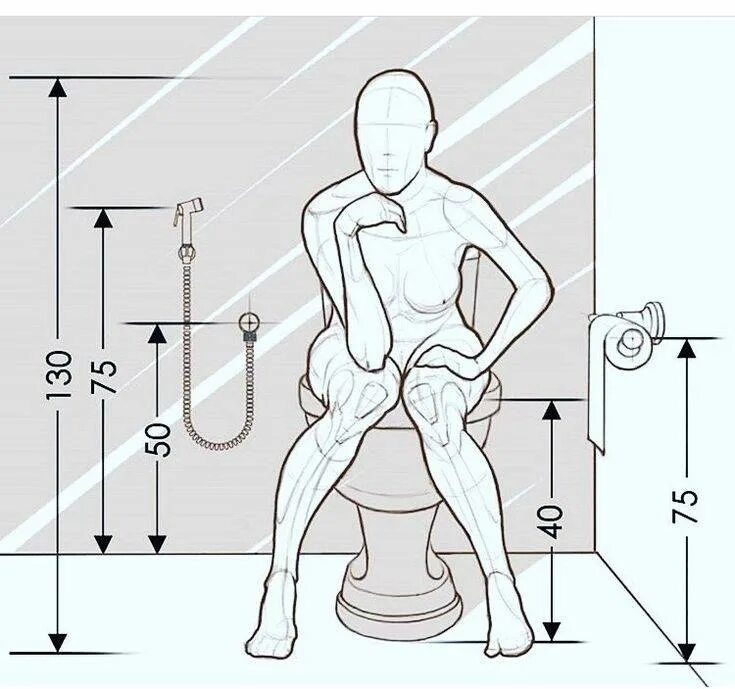 130
75
50
40
75